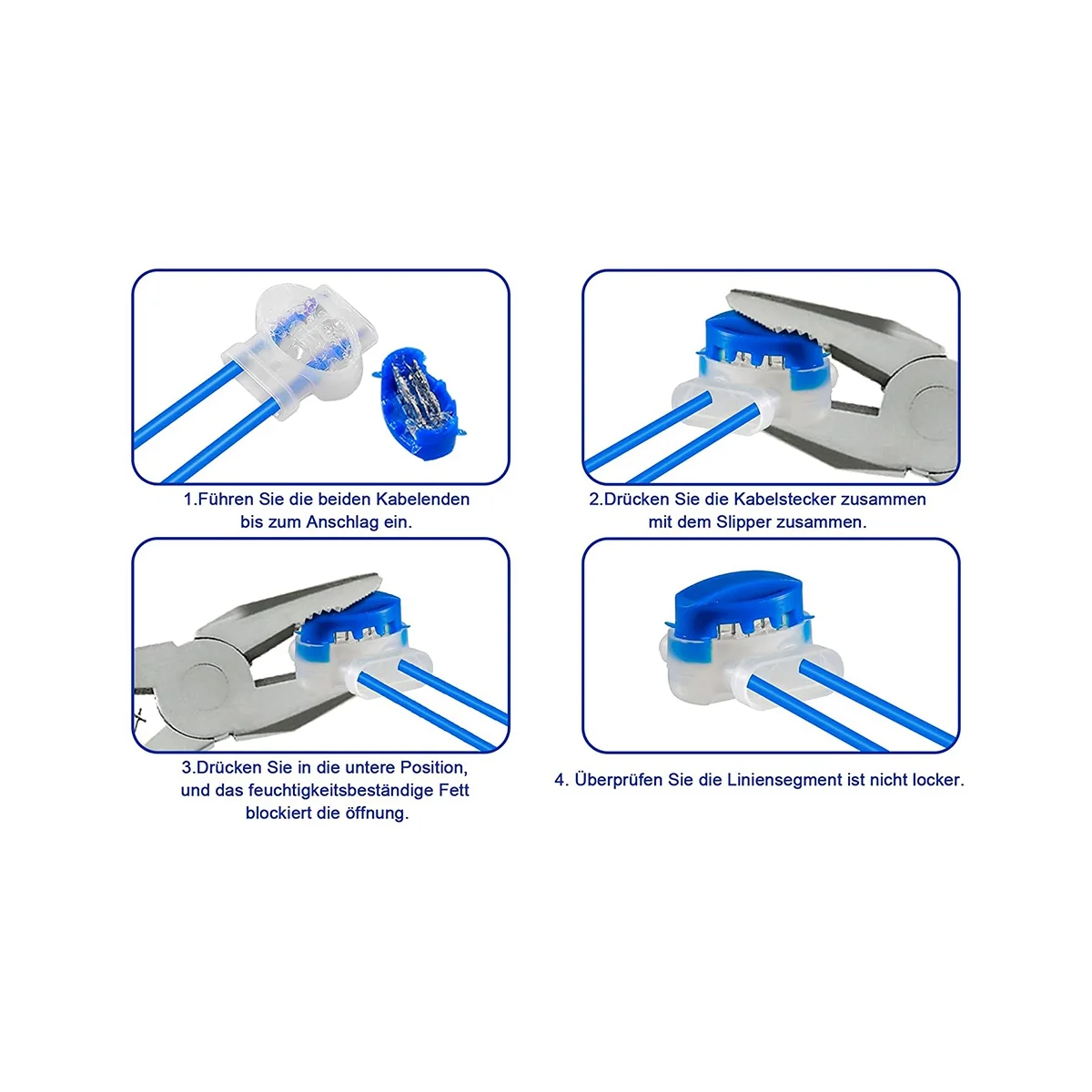 1.Führen Sie die beiden Kabelenden bis zum Anschlag ein.

2.Drücken Sie die Kabelstecker zusammen mit dem Slipper zusammen.

3.Drücken Sie in die untere Position, und das feuchtigkeitsbeständige Fett blockiert die öffnung.

4. Überprüfen Sie die Liniensegment ist nicht locker.