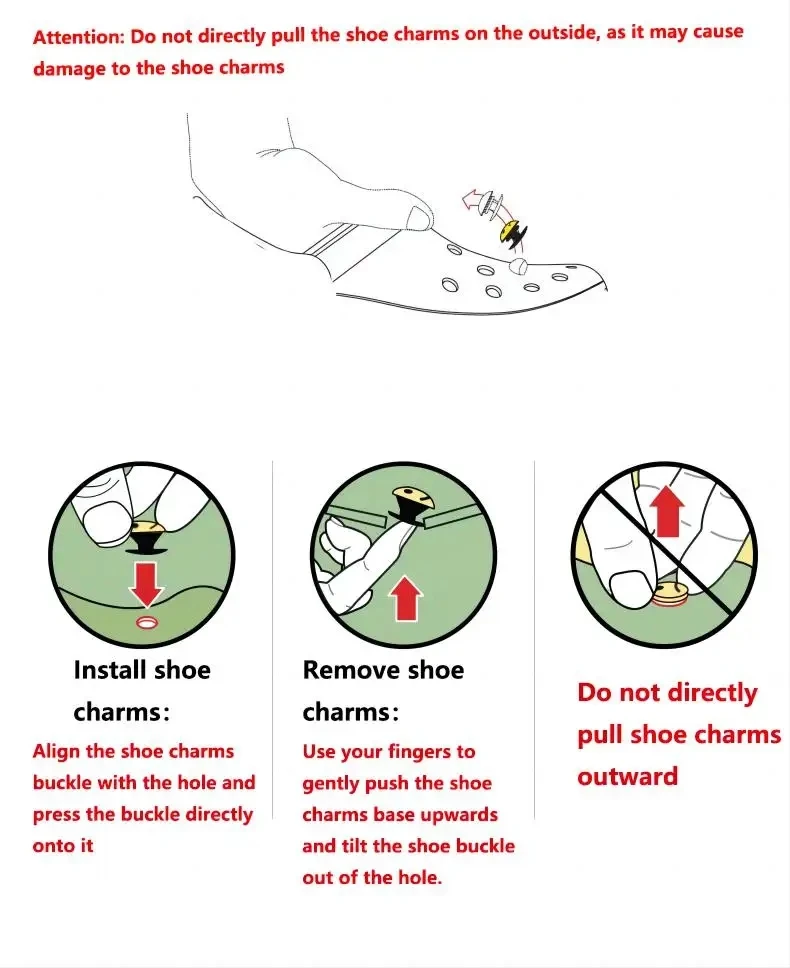 Attention: Do not directly pull the shoe charms on the outside, as it may cause damage to the shoe charms

Install shoe charms:

Align the shoe charms buckle with the hole and press the buckle directly onto it

Remove shoe charms:

Use your fingers to gently push the shoe charms base upwards and tilt the shoe buckle out of the hole.

Do not directly pull shoe charms outward