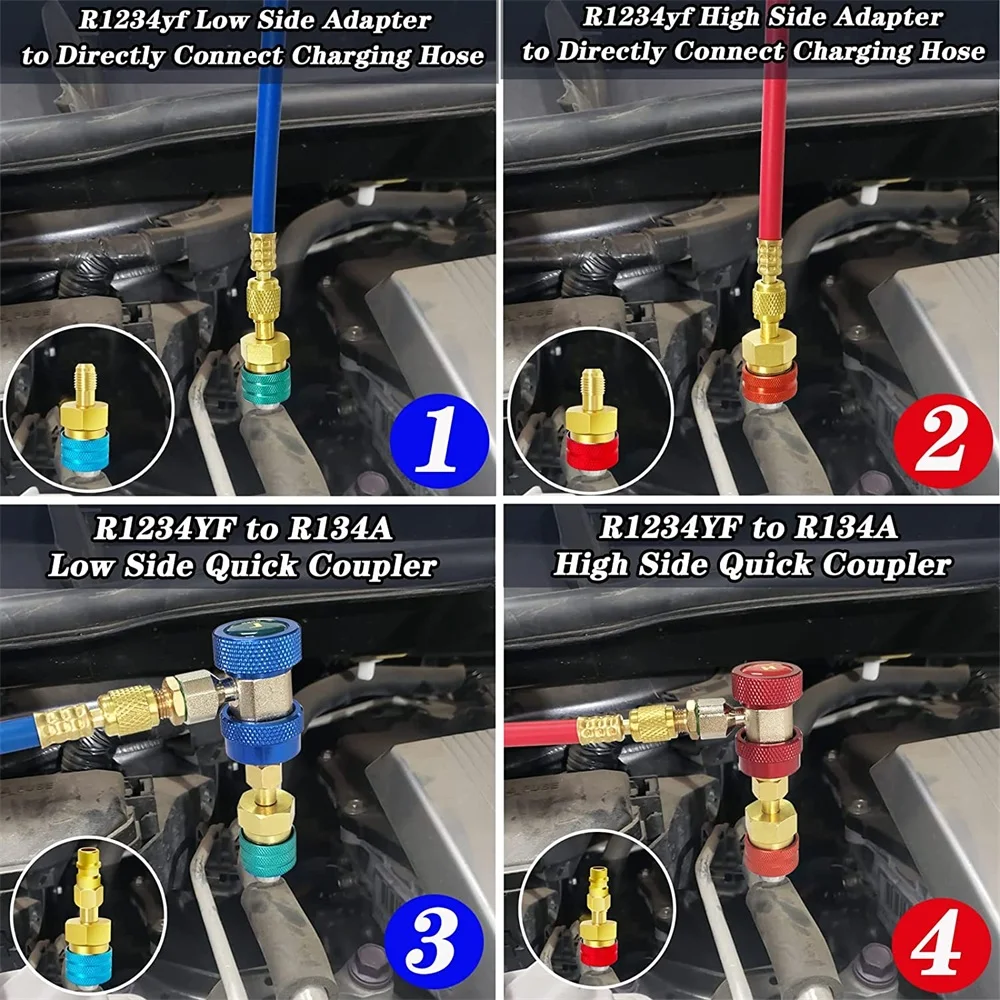 R1234yf Low Side Adapter to Directly Connect Charging Hose

1

R1234yf High Side Adapter to Directly Connect Charging Hose

2

R1234YF to R134A Low Side Quick Coupler

3

R1234YF to R134A High Side Quick Coupler

4