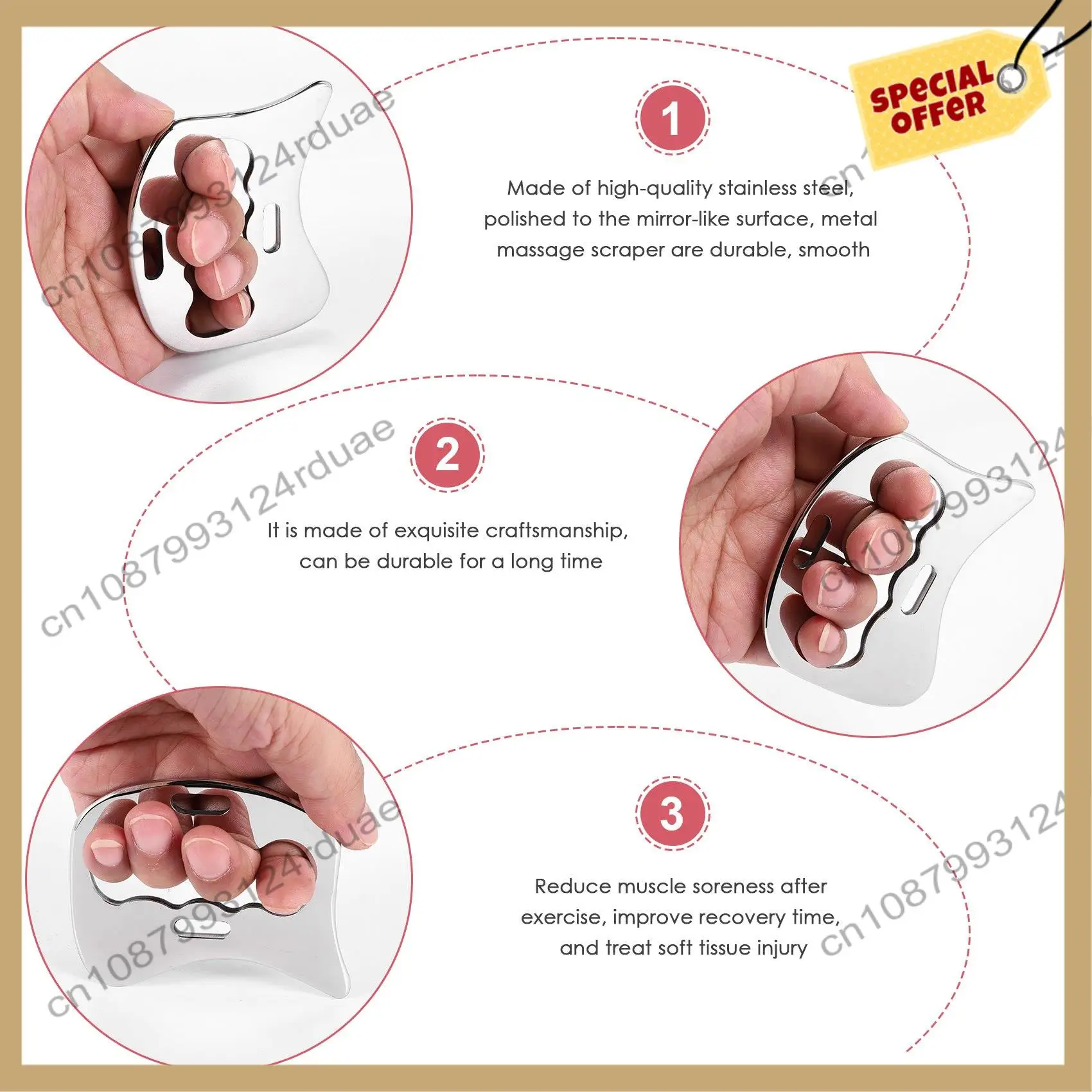 SPECIAL OFFER

cn1087993124rduae

1

Made of high-quality stainless steel, polished to the mirror-like surface, metal massage scraper are durable, smooth

cn1087993124rduae

2

It is made of exquisite craftsmanship, can be durable for a long time

cn1087993124

cn1087993124rduae

3

Reduce muscle soreness after exercise, improve recovery time, and treat soft tissue injury

cn1087993124