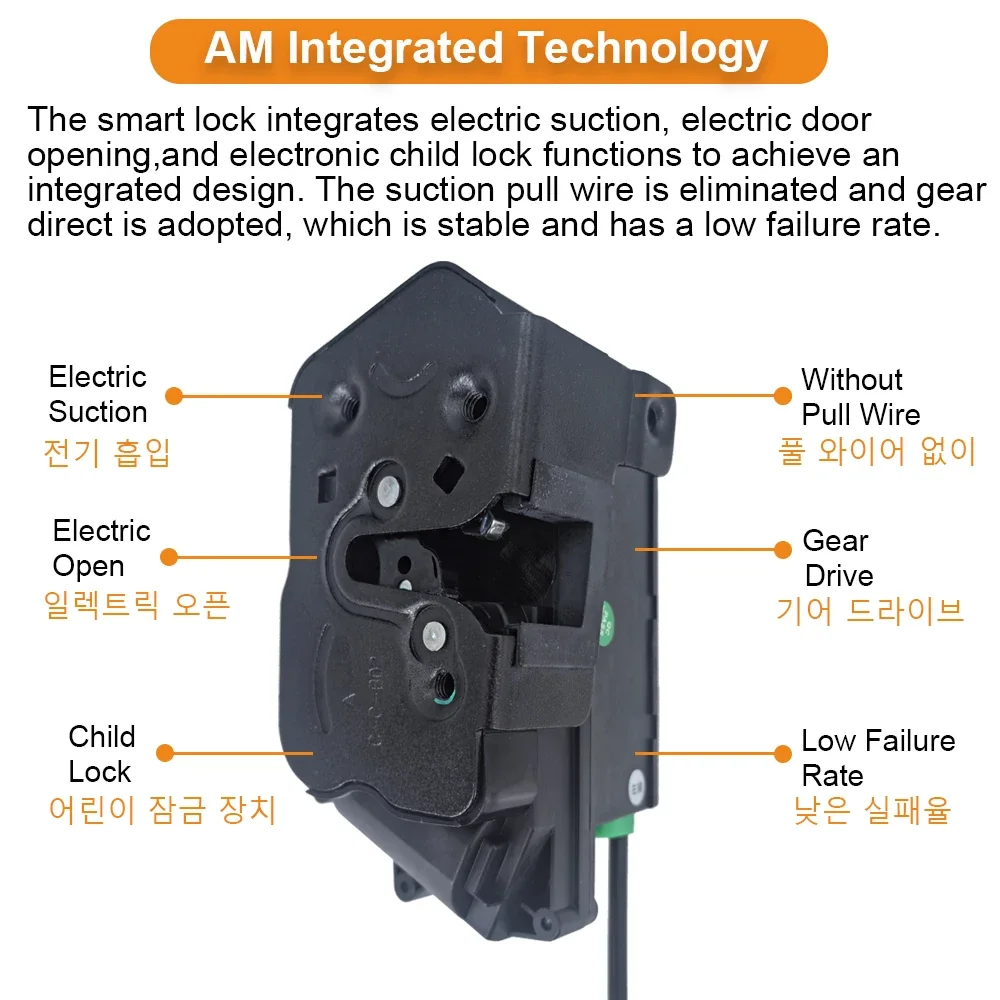 AM Integrated Technology

The smart lock integrates electric suction, electric door opening,and electronic child lock functions to achieve an integrated design. The suction pull wire is eliminated and gear direct is adopted, which is stable and has a low failure rate.

Electric Suction
전기 흡입

Electric Open
일렉트릭 오픈

Child Lock
어린이 잠금 장치

Without Pull Wire
풀 와이어 없이

Gear Drive
기어 드라이브

Low Failure Rate
낮은 실패율