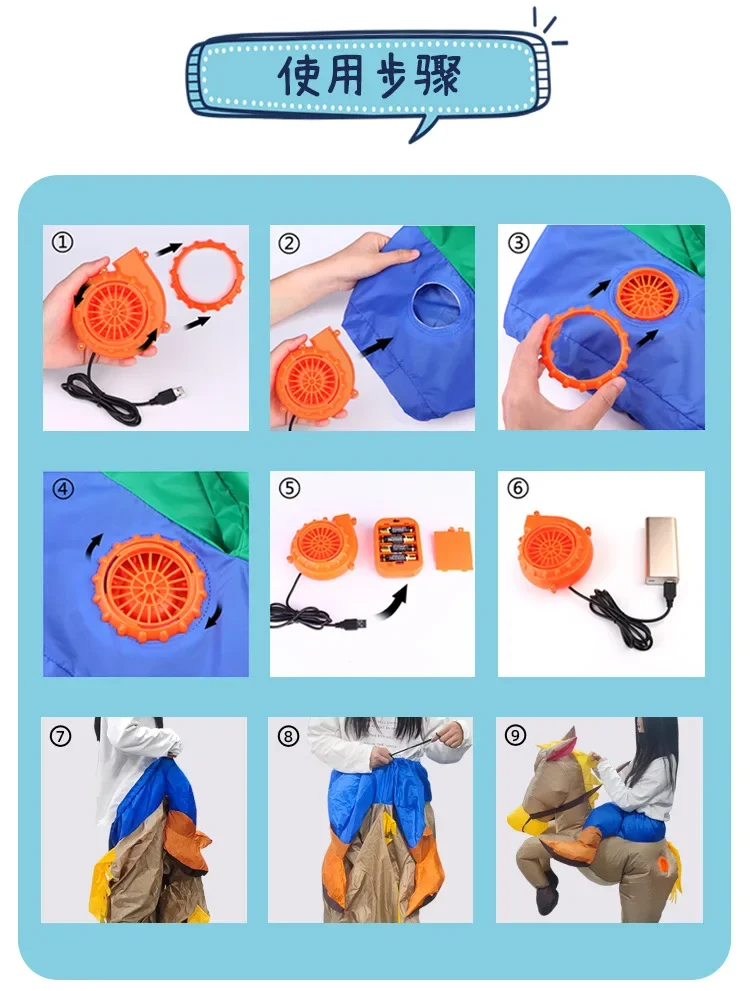 使用步骤

①

②

③

④

⑤

⑥

⑦

⑧

⑨