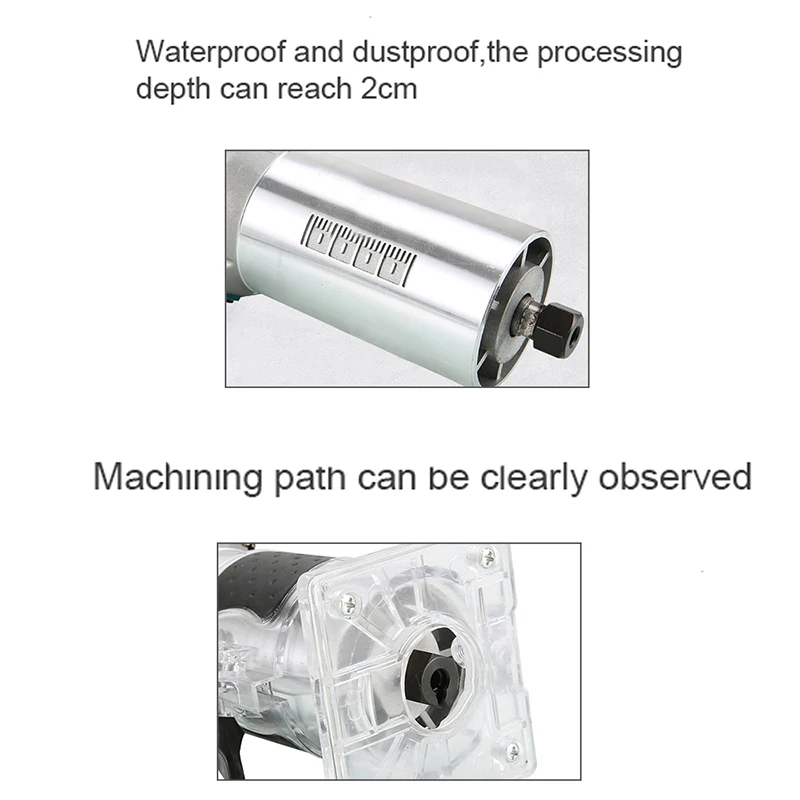 Waterproof and dustproof,the processing depth can reach 2cm

Machining path can be clearly observed