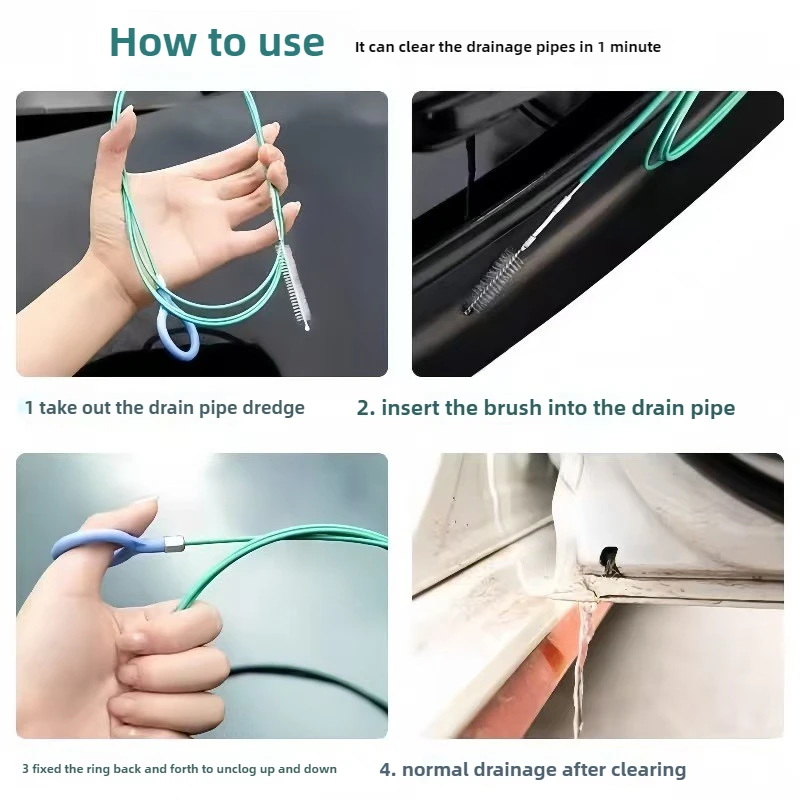 How to use

It can clear the drainage pipes in 1 minute

1 take out the drain pipe dredge

2. insert the brush into the drain pipe

3 fixed the ring back and forth to unclog up and down

4. normal drainage after clearing