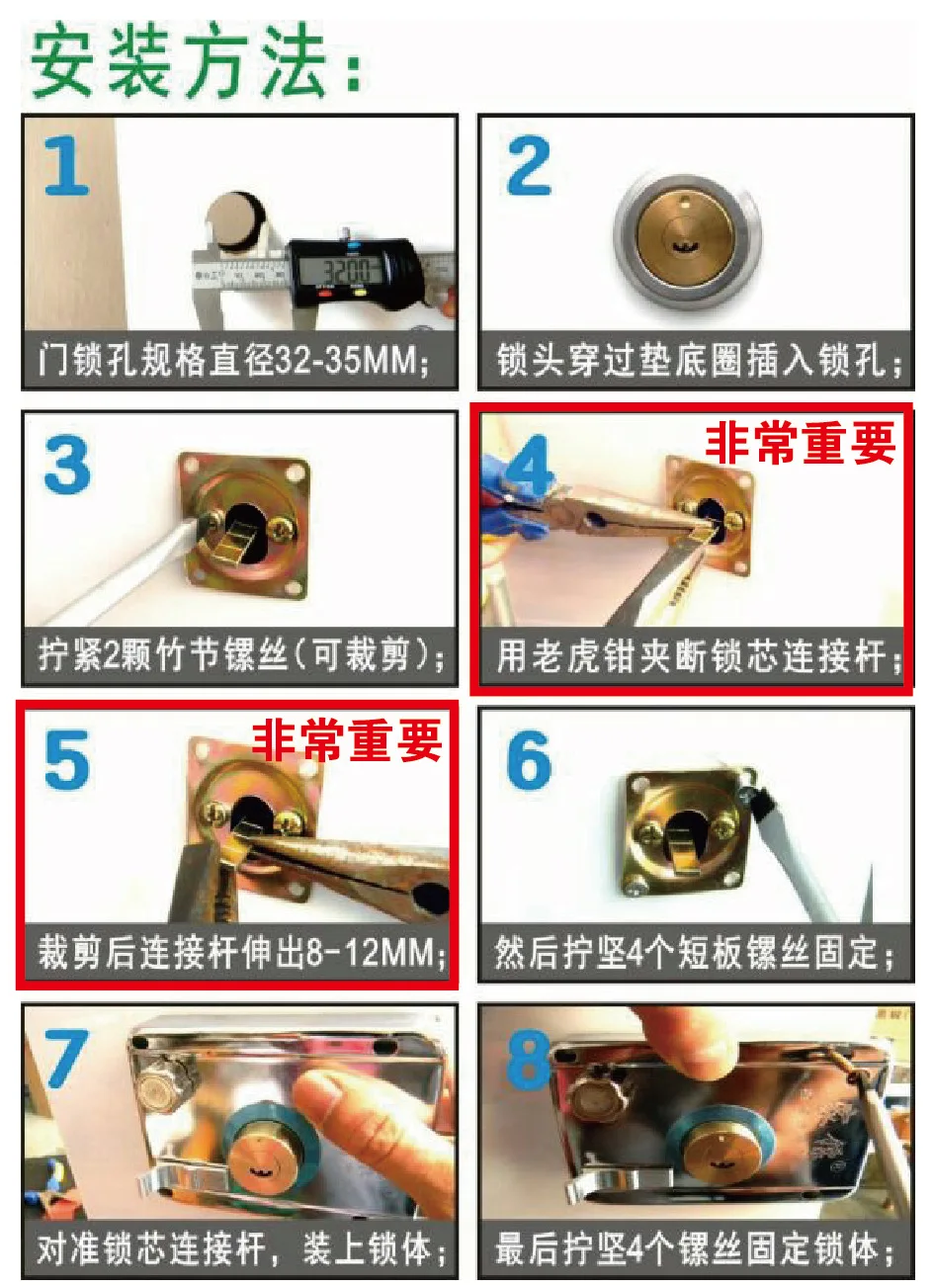 安装方法:

1

门锁孔规格直径32-35MM;

2

锁头穿过垫底圈插入锁孔;

3

拧紧2颗竹节镙丝(可裁剪);

4

非常重要

用老虎钳夹断锁芯连接杆;

5

非常重要

裁剪后连接杆伸出8-12MM;

6

然后拧坚4个短板镙丝固定;

7

对准锁芯连接杆,装上锁体;

8

最后拧坚4个镙丝固定锁体;