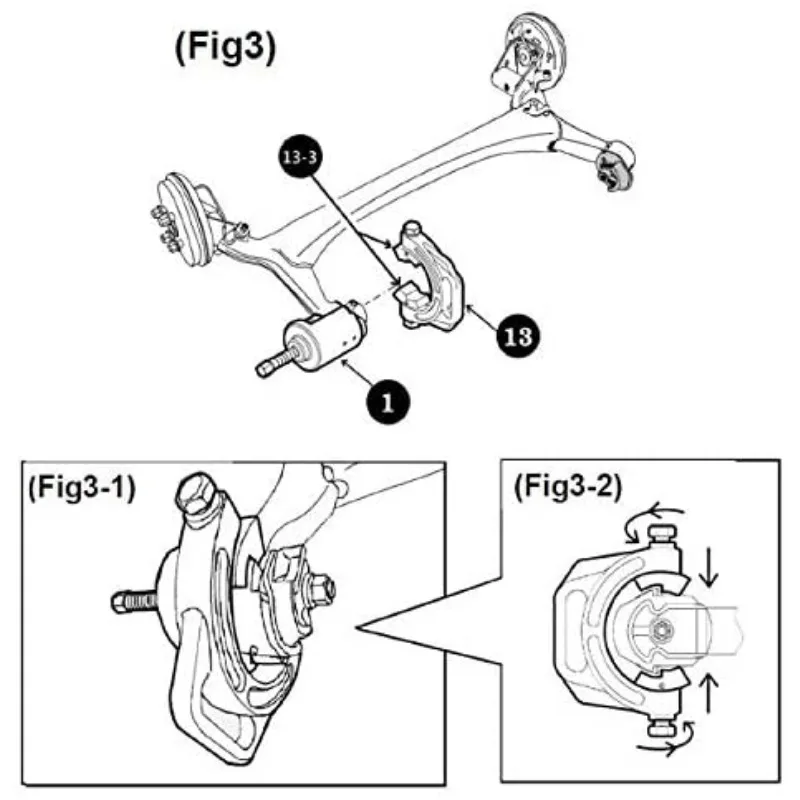 (Fig3)

13-3

13

1

(Fig3-1)

(Fig3-2)