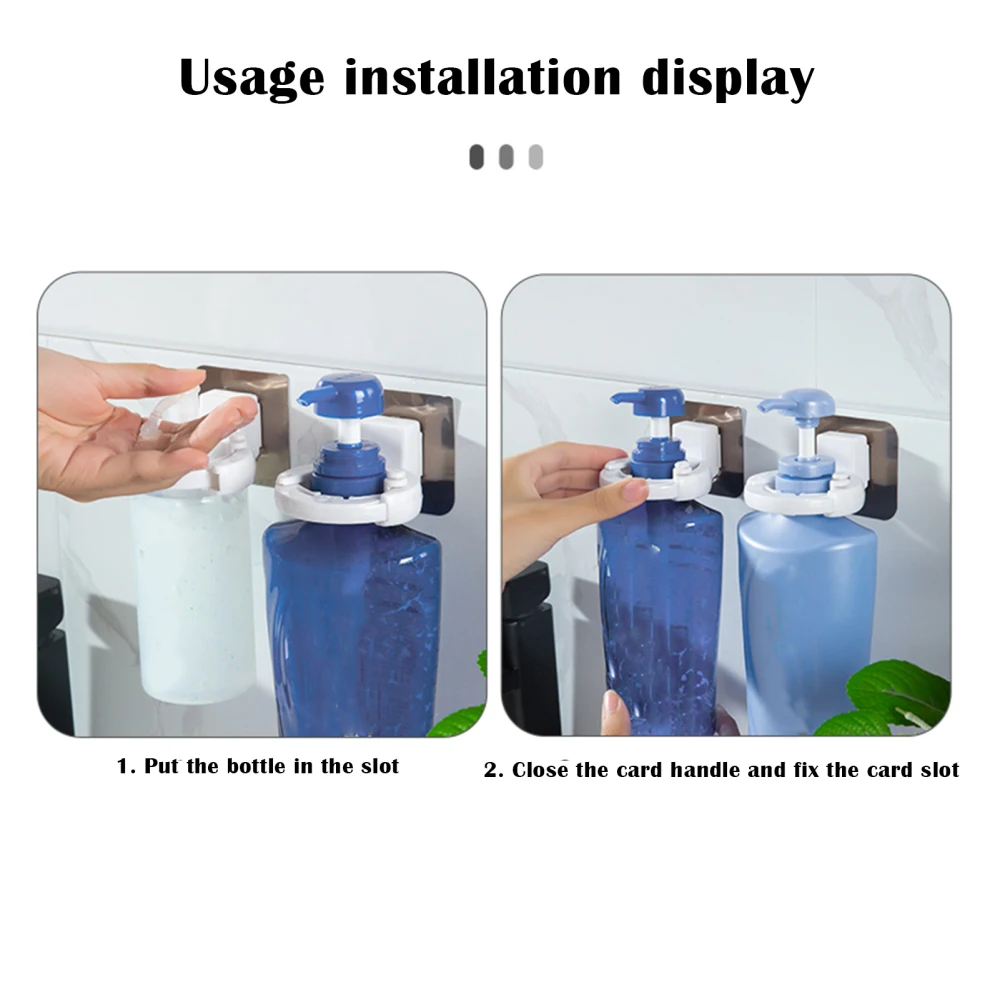 Usage installation display

1. Put the bottle in the slot

2. Close the card handle and fix the card slot