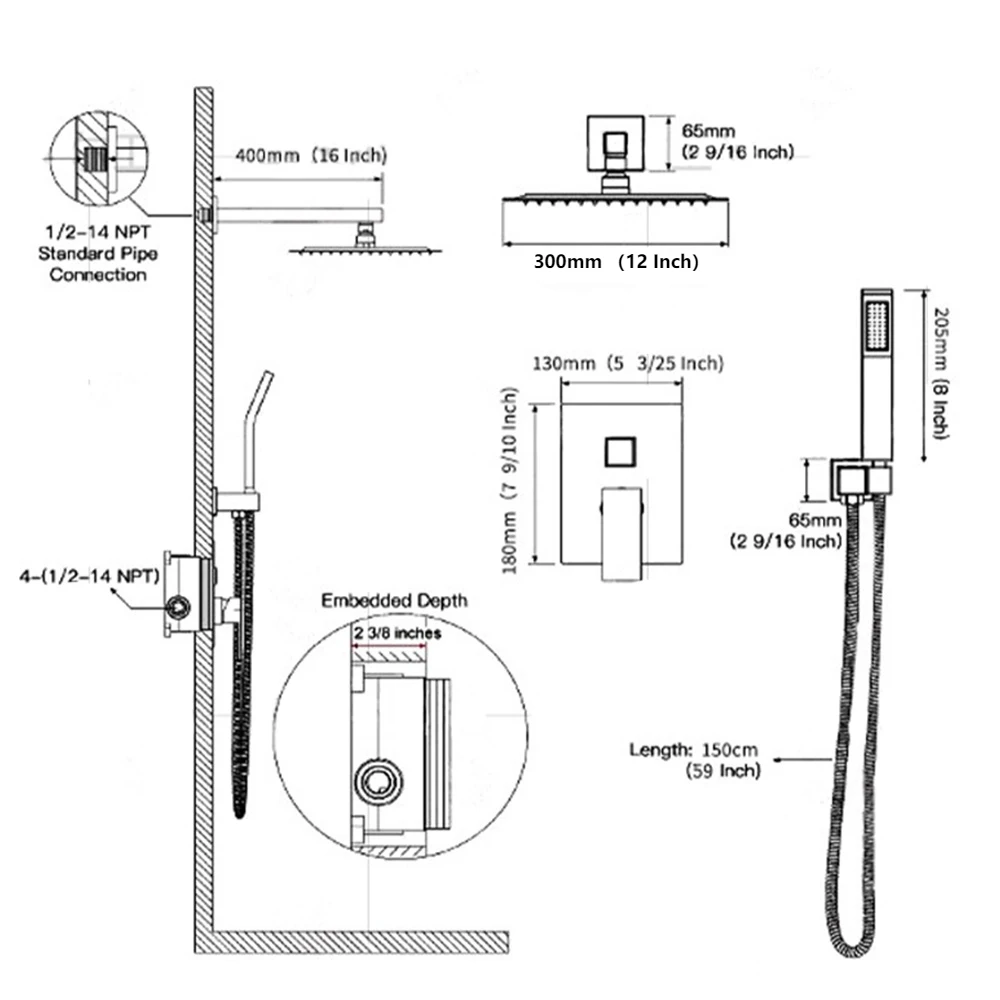 400mm (16 Inch)

1/2-14 NPT
Standard Pipe
Connection

65mm
(2 9/16 Inch)

300mm (12 Inch)

130mm (5 3/25 Inch)

180mm (7 9/10 Inch)

205mm (8 Inch)

65mm
(2 9/16 Inch)

4-(1/2-14 NPT)

Embedded Depth

2 3/8 inches

Length: 150cm
(59 Inch)