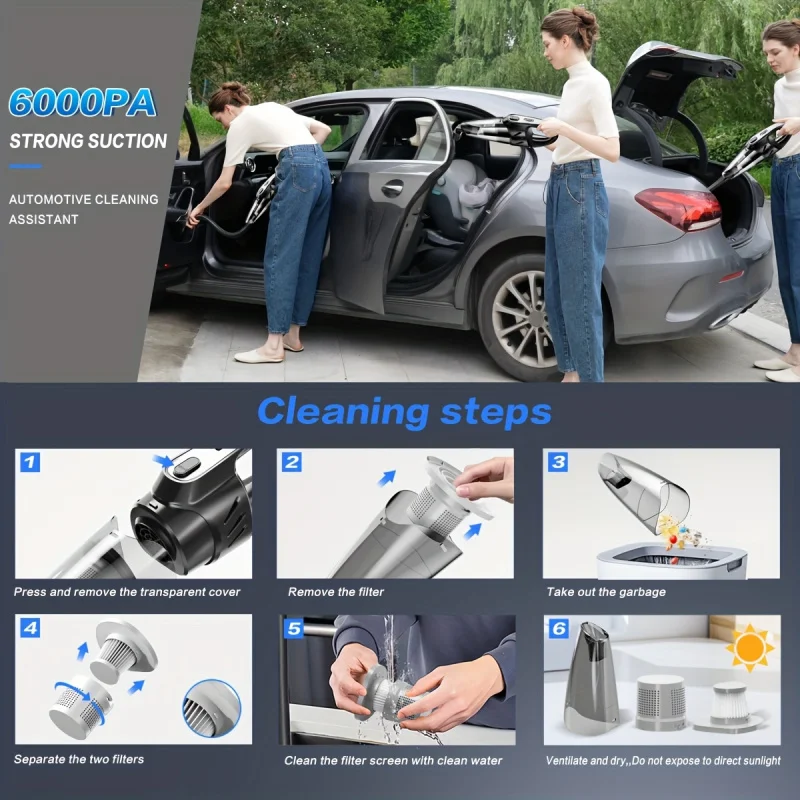 6000PA
STRONG SUCTION

AUTOMOTIVE CLEANING ASSISTANT

Cleaning steps

1
Press and remove the transparent cover

2
Remove the filter

3
Take out the garbage

4
Separate the two filters

5
Clean the filter screen with clean water

6
Ventilate and dry,,Do not expose to direct sunlight