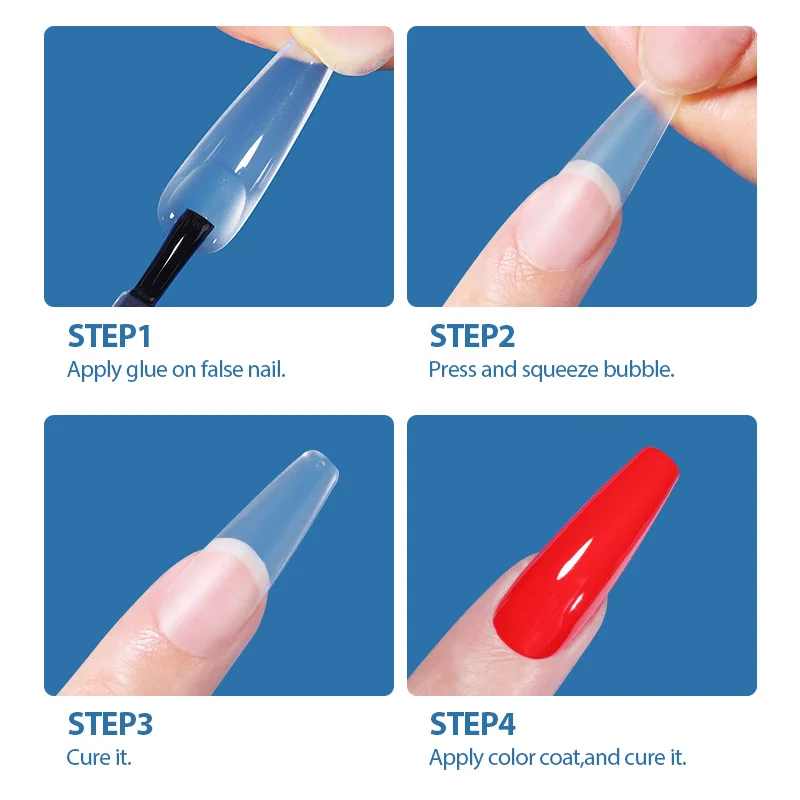 STEP1
Apply glue on false nail.

STEP2
Press and squeeze bubble.

STEP3
Cure it.

STEP4
Apply color coat,and cure it.