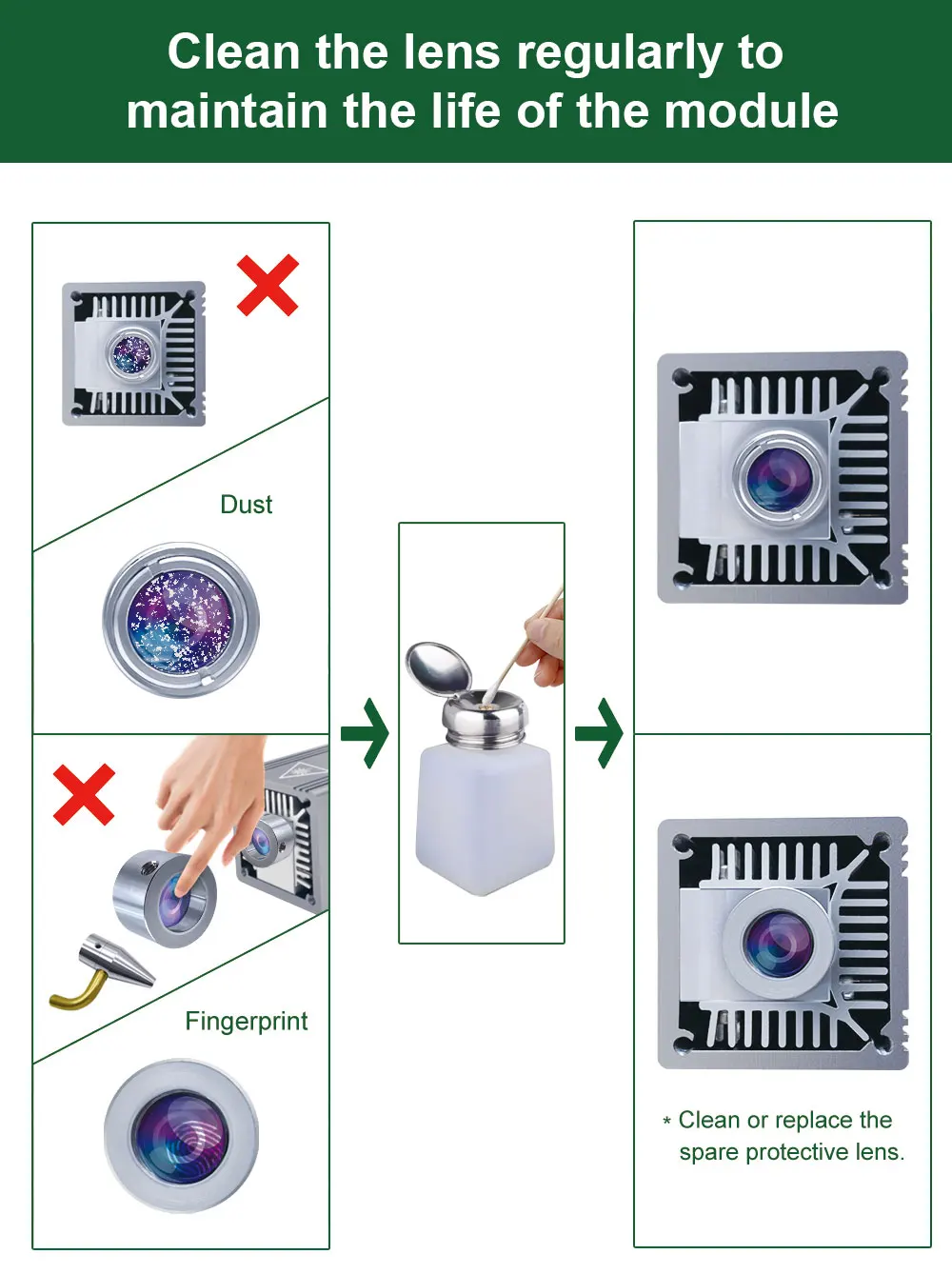 Clean the lens regularly to maintain the life of the module

Dust

Fingerprint

* Clean or replace the spare protective lens.