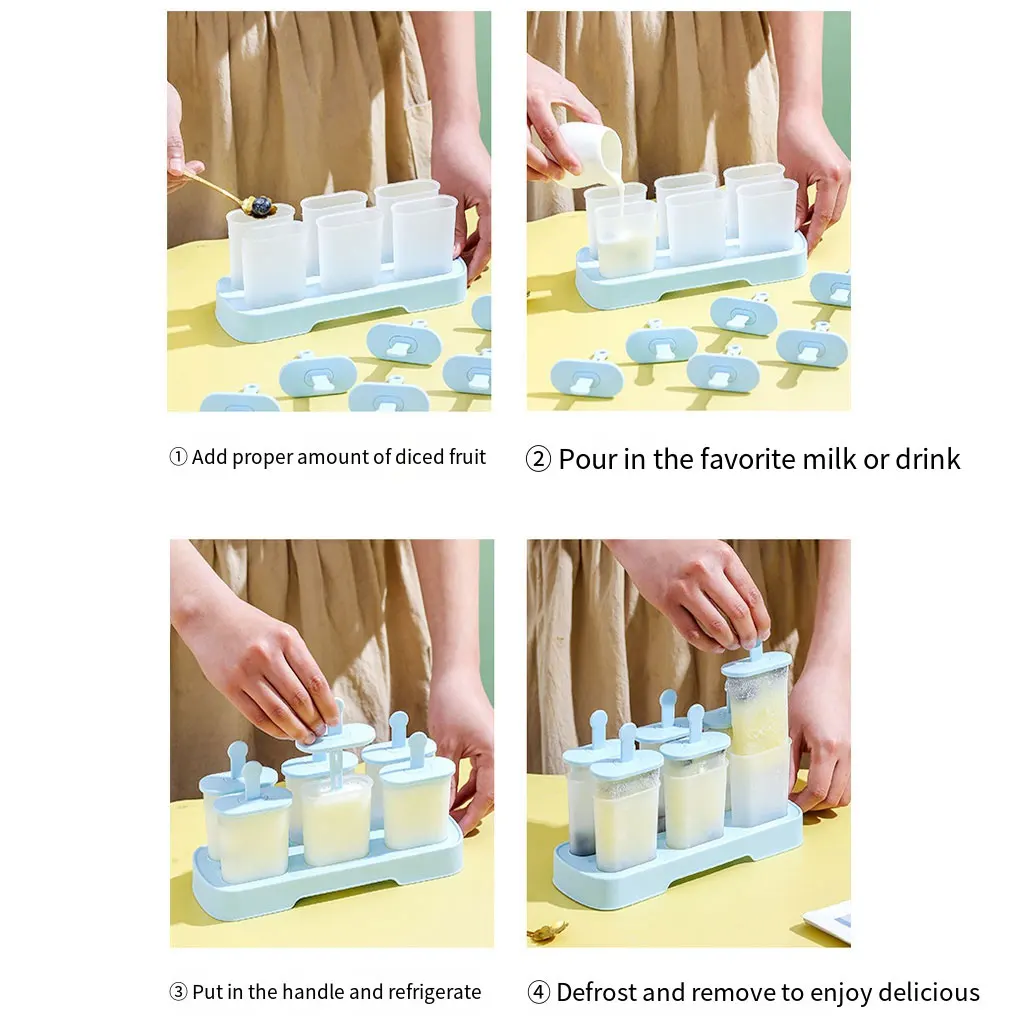 ① Add proper amount of diced fruit

② Pour in the favorite milk or drink

③ Put in the handle and refrigerate

④ Defrost and remove to enjoy delicious