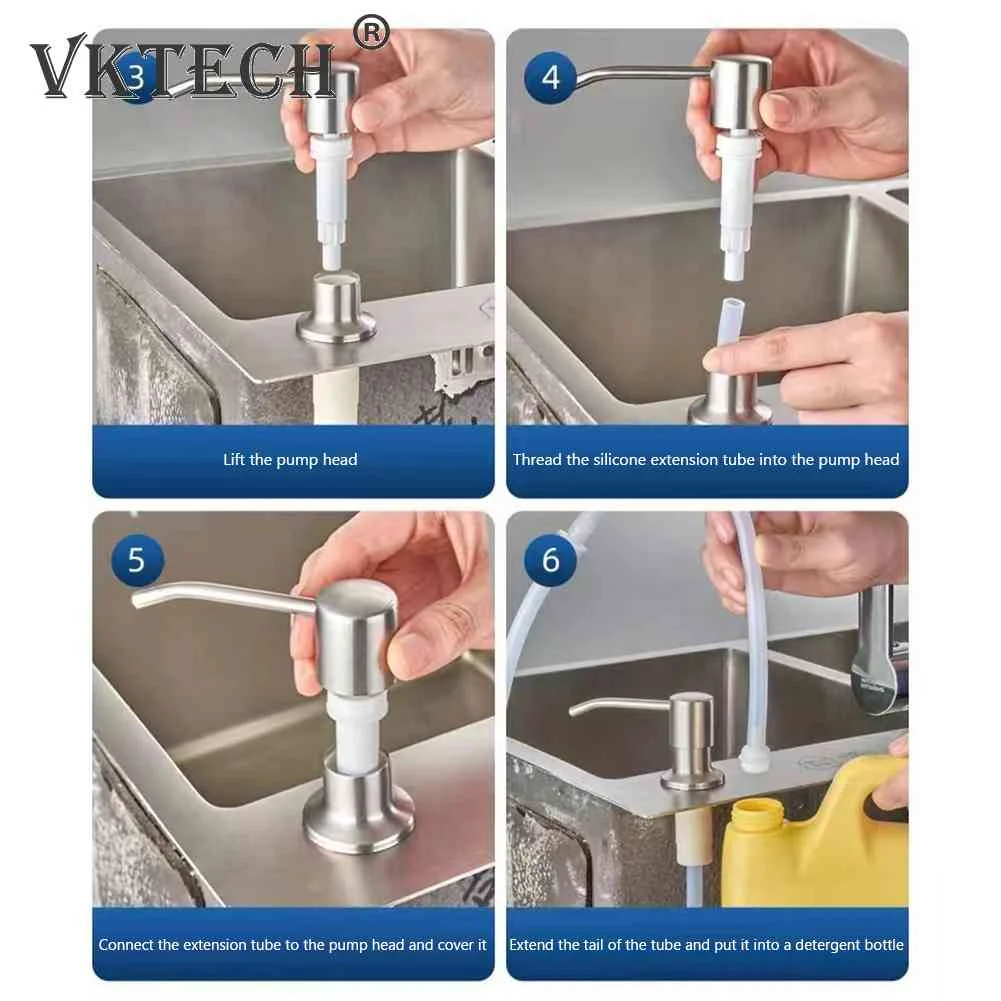 VKTECH®

3

Lift the pump head

4

Thread the silicone extension tube into the pump head

5

Connect the extension tube to the pump head and cover it

6

Extend the tail of the tube and put it into a detergent bottle