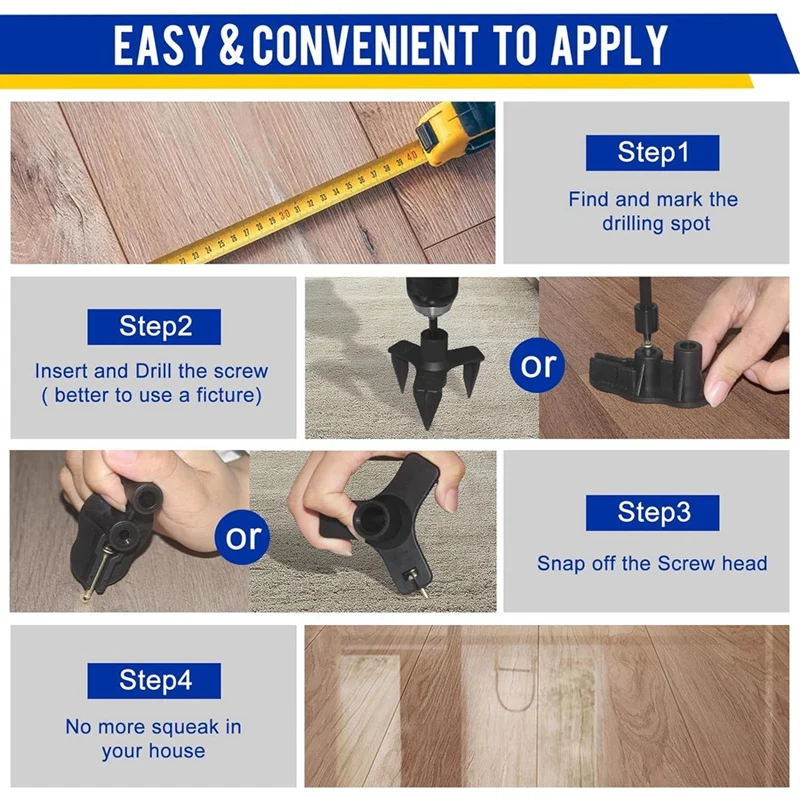 EASY & CONVENIENT TO APPLY

Step1

Find and mark the drilling spot

Step2

Insert and Drill the screw ( better to use a ficture)

or

or

Step3

Snap off the Screw head

Step4

No more squeak in your house