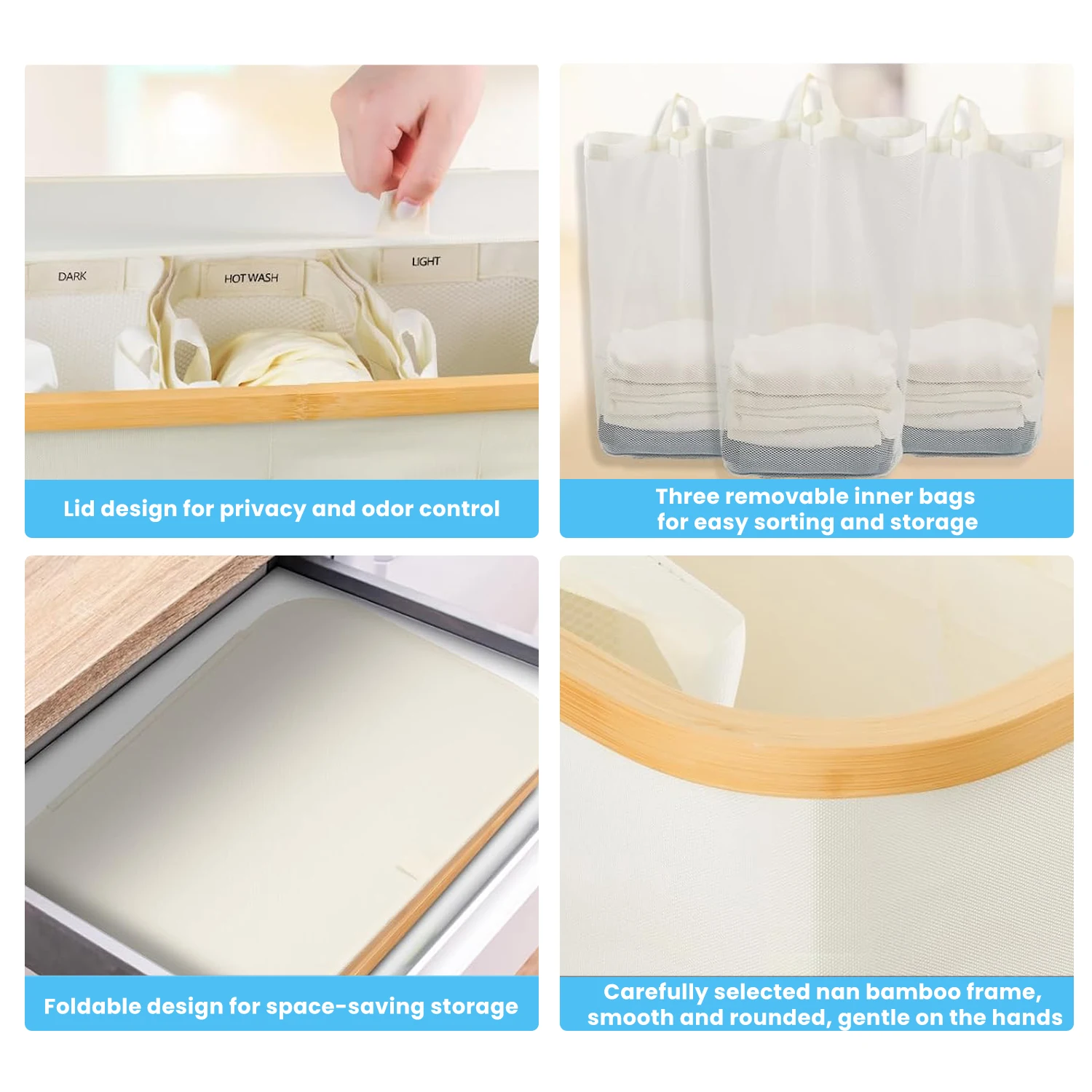 DARK
HOT WASH
LIGHT

Lid design for privacy and odor control

Three removable inner bags
for easy sorting and storage

Foldable design for space-saving storage

Carefully selected nan bamboo frame,
smooth and rounded, gentle on the hands