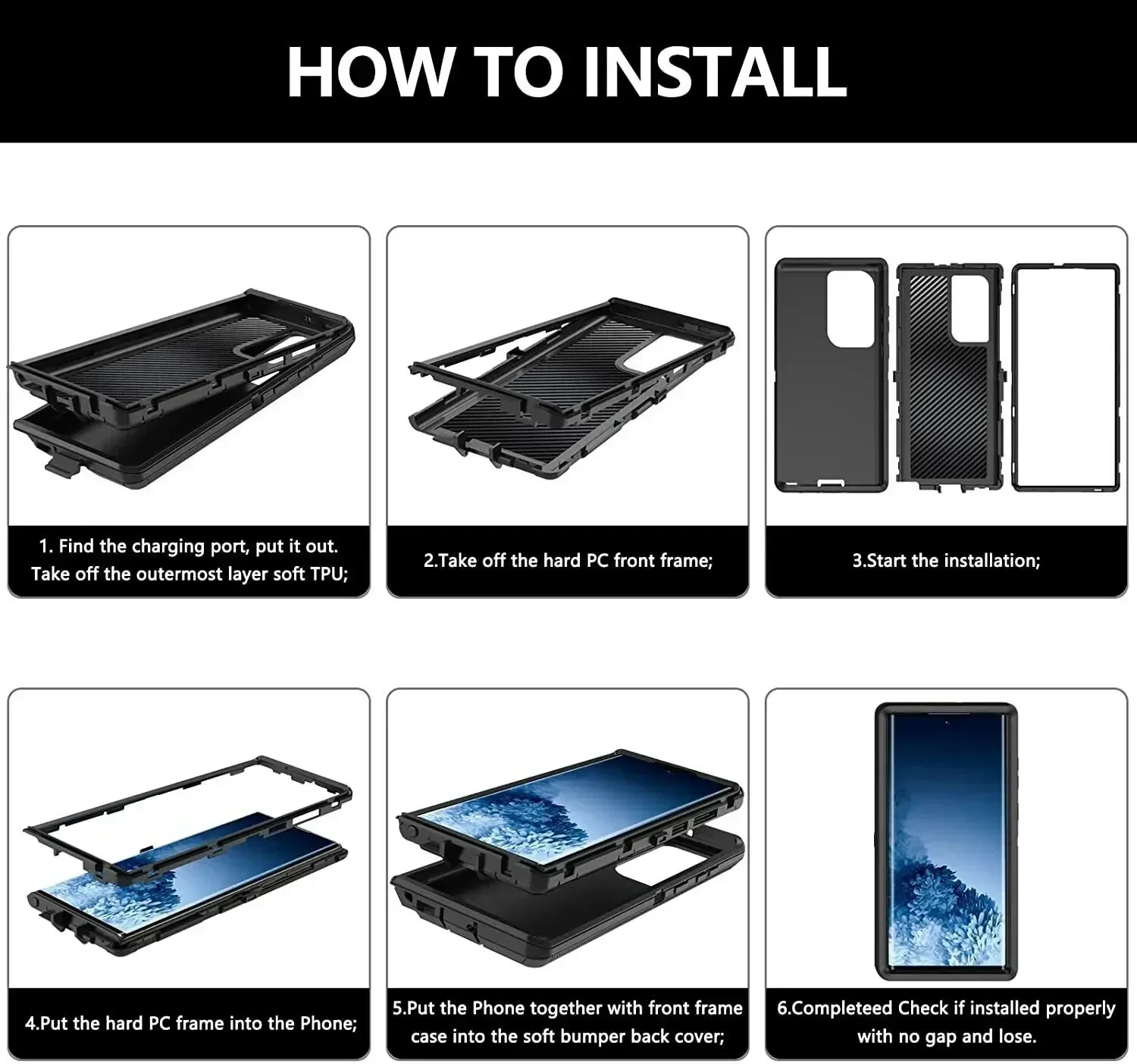 HOW TO INSTALL

1. Find the charging port, put it out. Take off the outermost layer soft TPU;

2.Take off the hard PC front frame;

3.Start the installation;

4.Put the hard PC frame into the Phone;

5.Put the Phone together with front frame case into the soft bumper back cover;

6.Completeed Check if installed properly with no gap and lose.