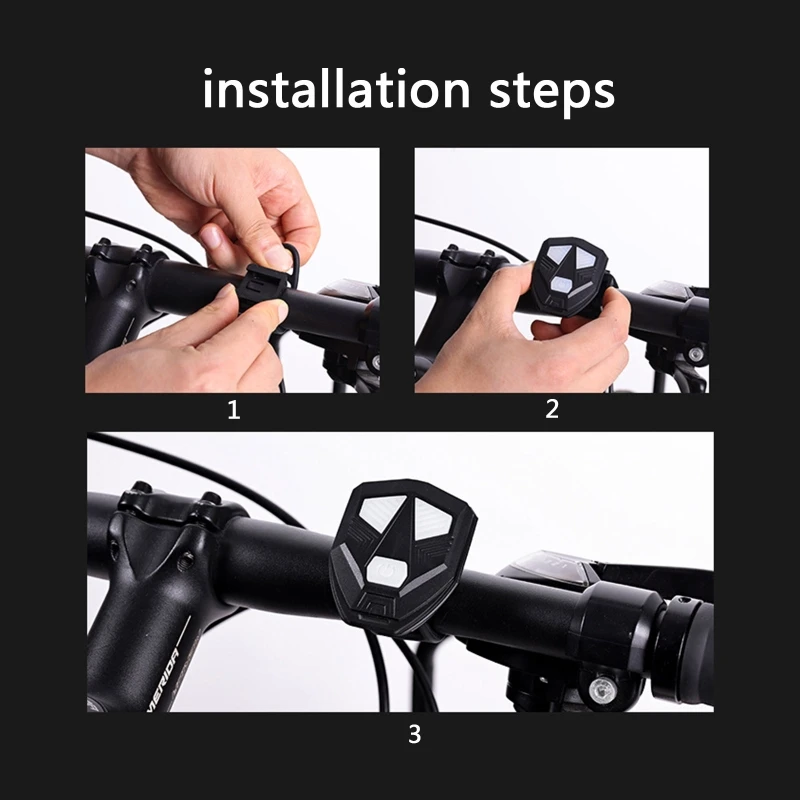 installation steps

1

2

MERIDA

3