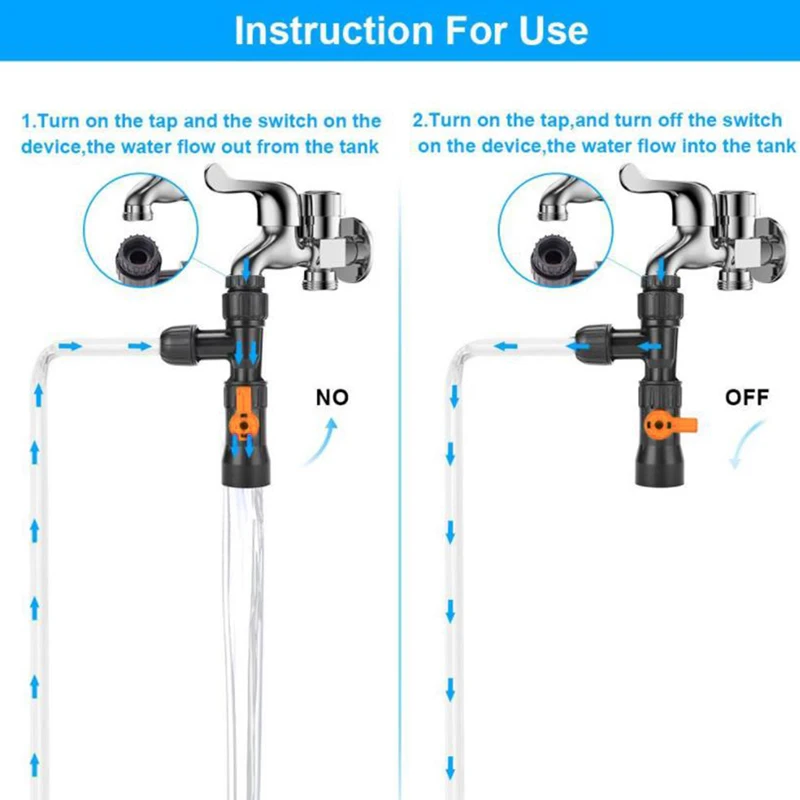 Instruction For Use

1.Turn on the tap and the switch on the device,the water flow out from the tank

NO

2.Turn on the tap,and turn off the switch on the device,the water flow into the tank

OFF