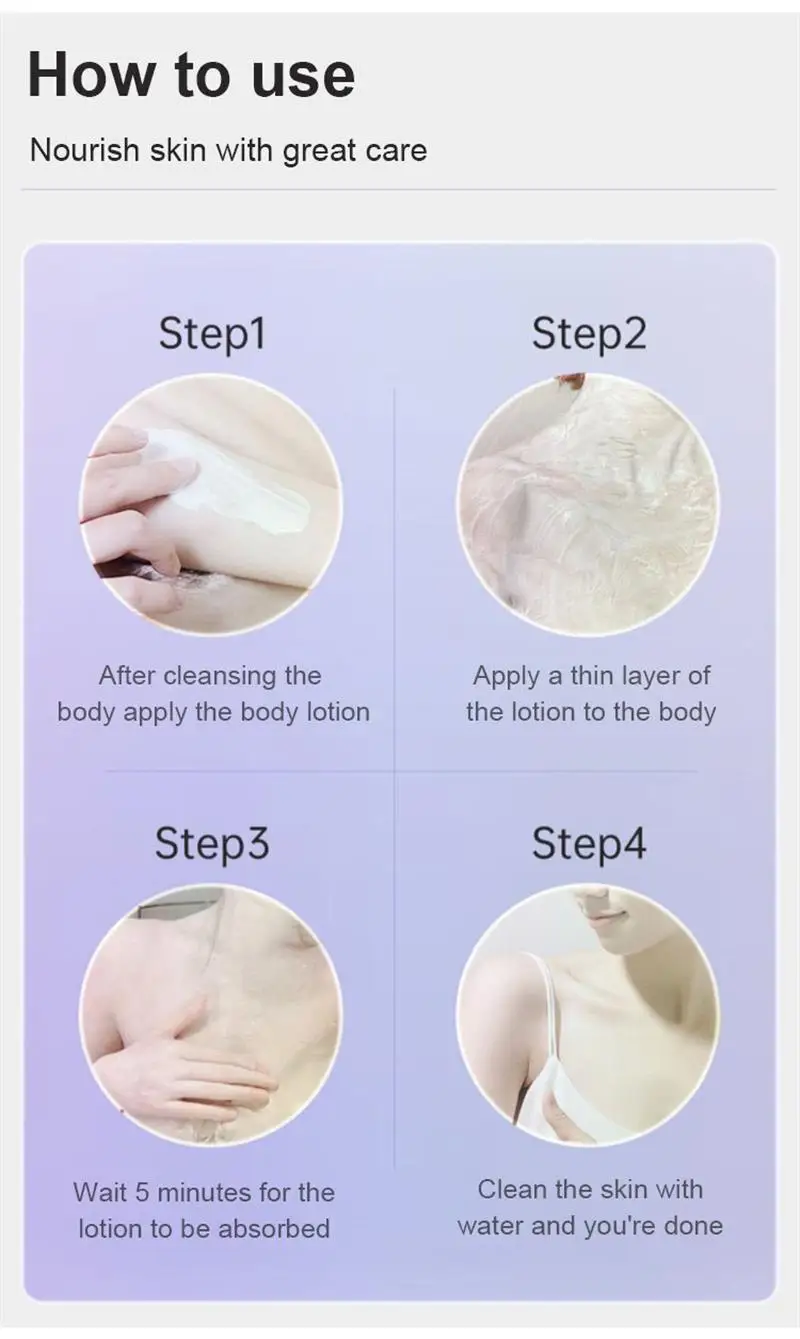 How to use

Nourish skin with great care

Step1

After cleansing the body apply the body lotion

Step2

Apply a thin layer of the lotion to the body

Step3

Wait 5 minutes for the lotion to be absorbed

Step4

Clean the skin with water and you're done