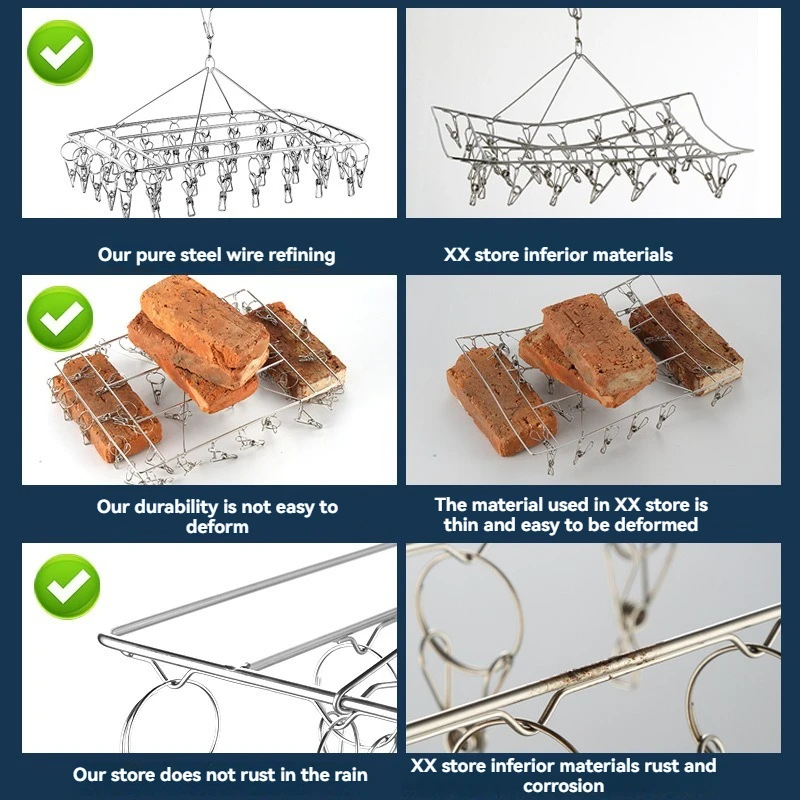 Our pure steel wire refining

XX store inferior materials

Our durability is not easy to deform

The material used in XX store is thin and easy to be deformed

Our store does not rust in the rain

XX store inferior materials rust and corrosion