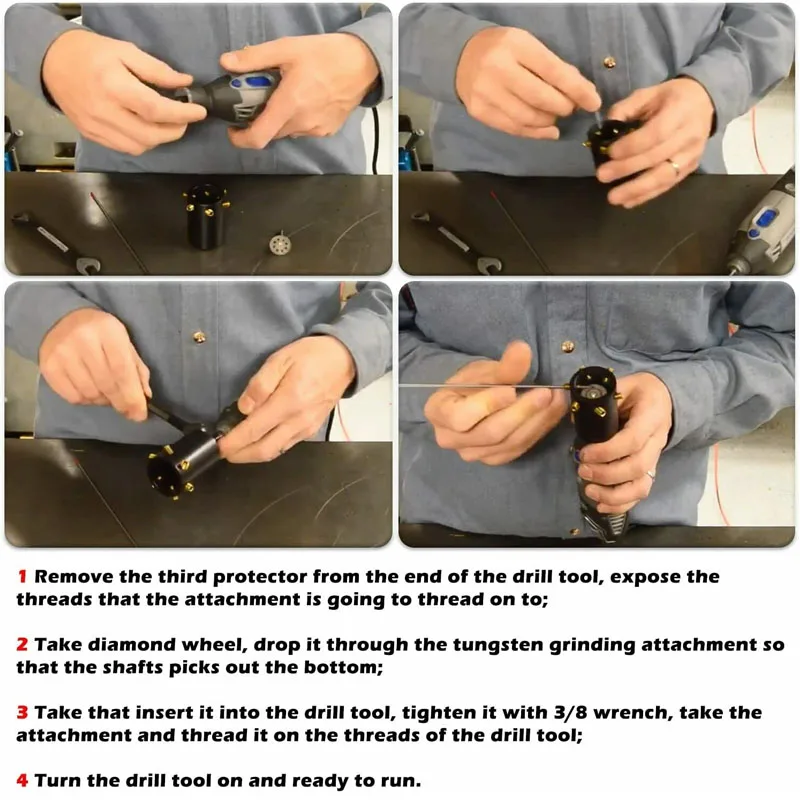 1 Remove the third protector from the end of the drill tool, expose the threads that the attachment is going to thread on to;

2 Take diamond wheel, drop it through the tungsten grinding attachment so that the shafts picks out the bottom;

3 Take that insert it into the drill tool, tighten it with 3/8 wrench, take the attachment and thread it on the threads of the drill tool;

4 Turn the drill tool on and ready to run.