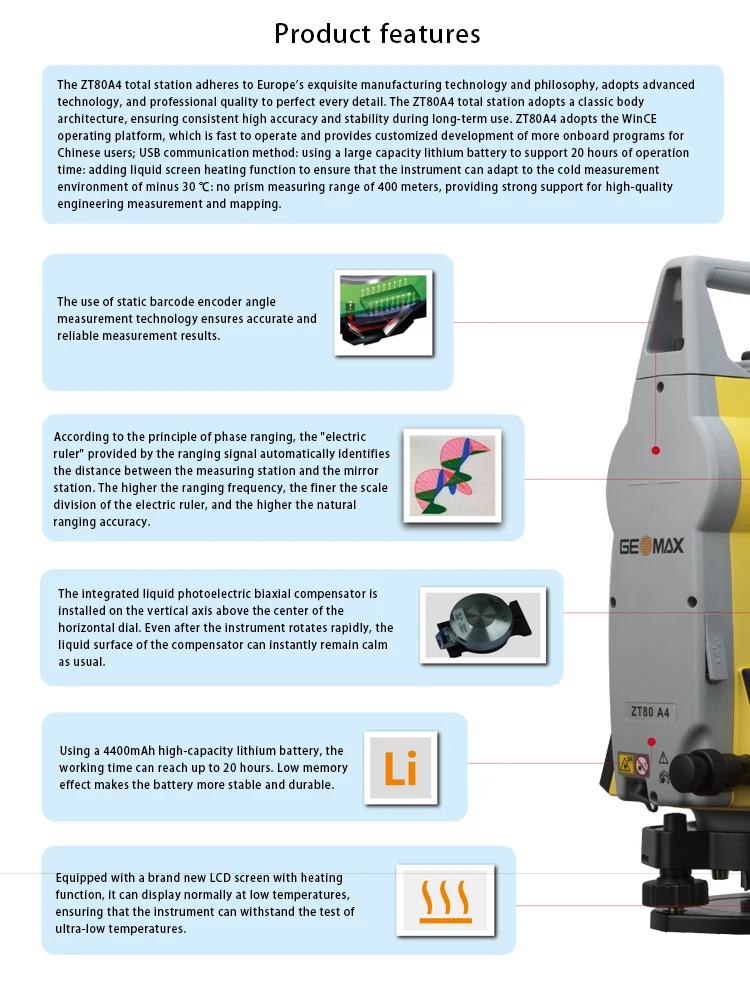 Product features

The ZT80A4 total station adheres to Europe's exquisite manufacturing technology and philosophy, adopts advanced technology, and professional quality to perfect every detail. The ZT80A4 total station adopts a classic body architecture, ensuring consistent high accuracy and stability during long-term use. ZT80A4 adopts the WinCE operating platform, which is fast to operate and provides customized development of more onboard programs for Chinese users; USB communication method: using a large capacity lithium battery to support 20 hours of operation time: adding liquid screen heating function to ensure that the instrument can adapt to the cold measurement environment of minus 30 ℃: no prism measuring range of 400 meters, providing strong support for high-quality engineering measurement and mapping.

The use of static barcode encoder angle measurement technology ensures accurate and reliable measurement results.

According to the principle of phase ranging, the "electric ruler" provided by the ranging signal automatically identifies the distance between the measuring station and the mirror station. The higher the ranging frequency, the finer the scale division of the electric ruler, and the higher the natural ranging accuracy.

The integrated liquid photoelectric biaxial compensator is installed on the vertical axis above the center of the horizontal dial. Even after the instrument rotates rapidly, the liquid surface of the compensator can instantly remain calm as usual.

Using a 4400mAh high-capacity lithium battery, the working time can reach up to 20 hours. Low memory effect makes the battery more stable and durable.

Li

Equipped with a brand new LCD screen with heating function, it can display normally at low temperatures, ensuring that the instrument can withstand the test of ultra-low temperatures.

GEOMAX

ZT80 A4