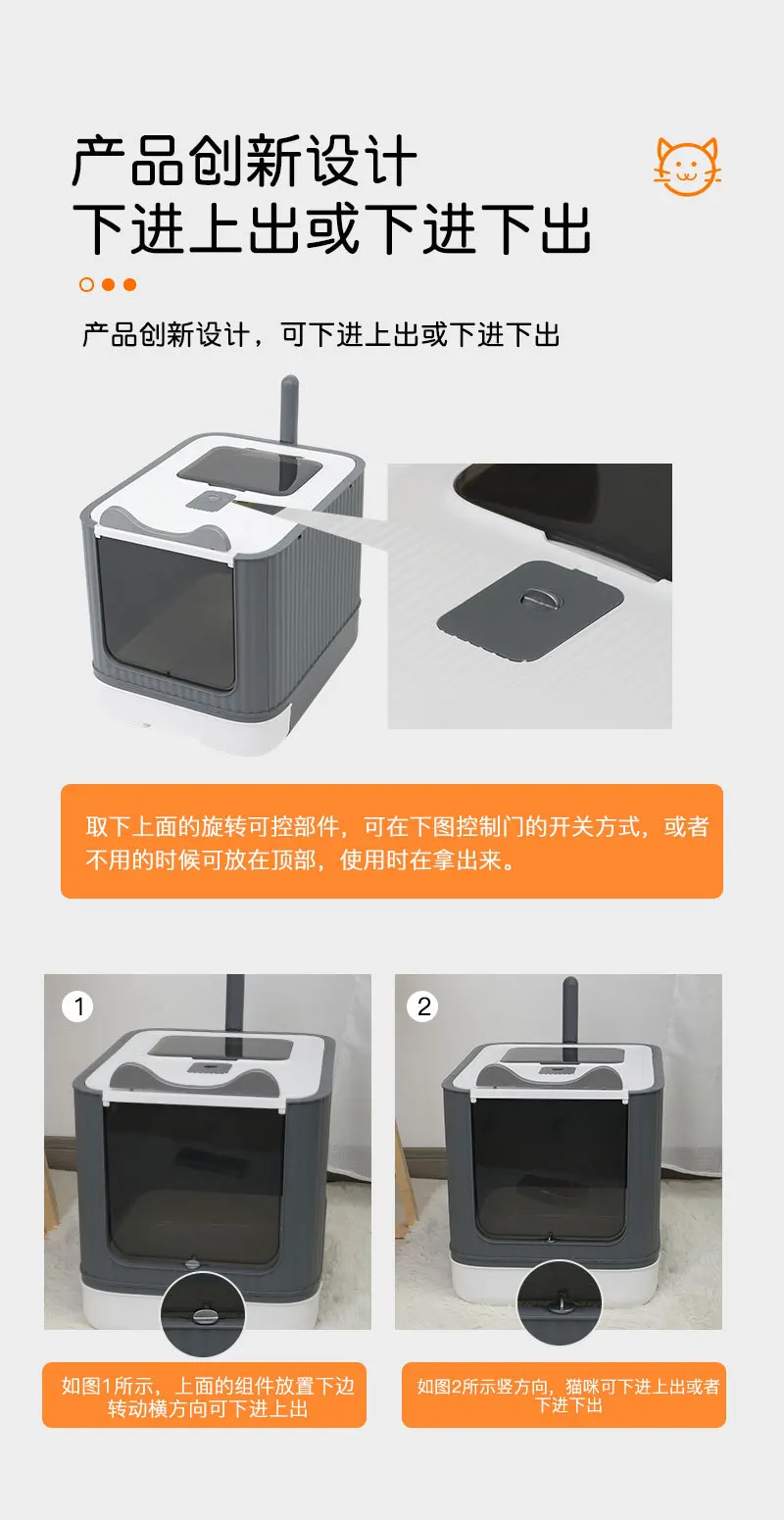 产品创新设计
下进上出或下进下出

产品创新设计，可下进上出或下进下出

取下上面的旋转可控部件，可在下图控制门的开关方式，或者不用的时候可放在顶部，使用时在拿出来。

1

2

如图1所示，上面的组件放置下边转动横方向可下进上出

如图2所示竖方向，猫咪可下进上出或者下进下出