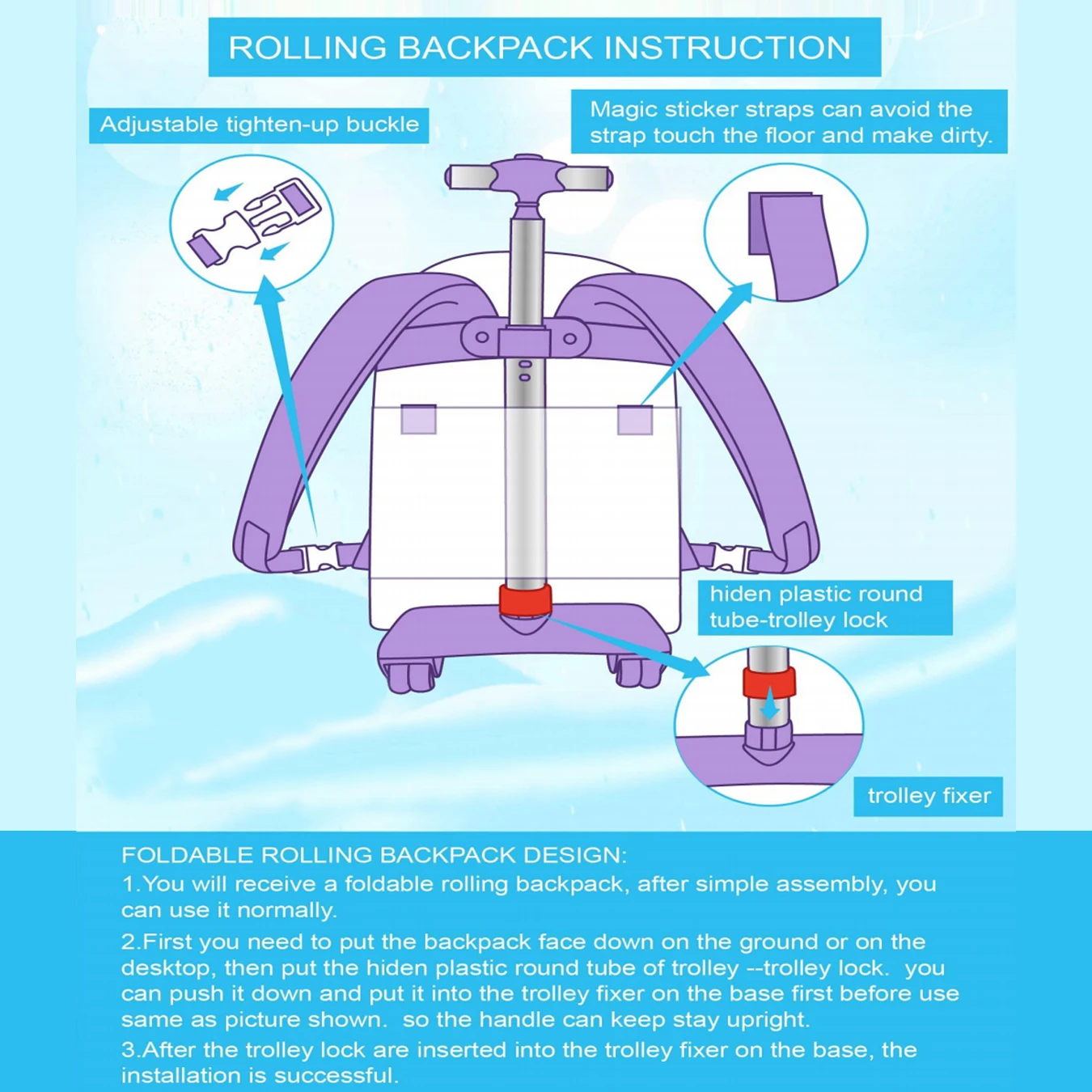 ROLLING BACKPACK INSTRUCTION

Adjustable tighten-up buckle

Magic sticker straps can avoid the strap touch the floor and make dirty.

hiden plastic round tube-trolley lock

trolley fixer

FOLDABLE ROLLING BACKPACK DESIGN:
1.You will receive a foldable rolling backpack, after simple assembly, you can use it normally.
2.First you need to put the backpack face down on the ground or on the desktop, then put the hiden plastic round tube of trolley --trolley lock. you can push it down and put it into the trolley fixer on the base first before use same as picture shown. so the handle can keep stay upright.
3.After the trolley lock are inserted into the trolley fixer on the base, the installation is successful.