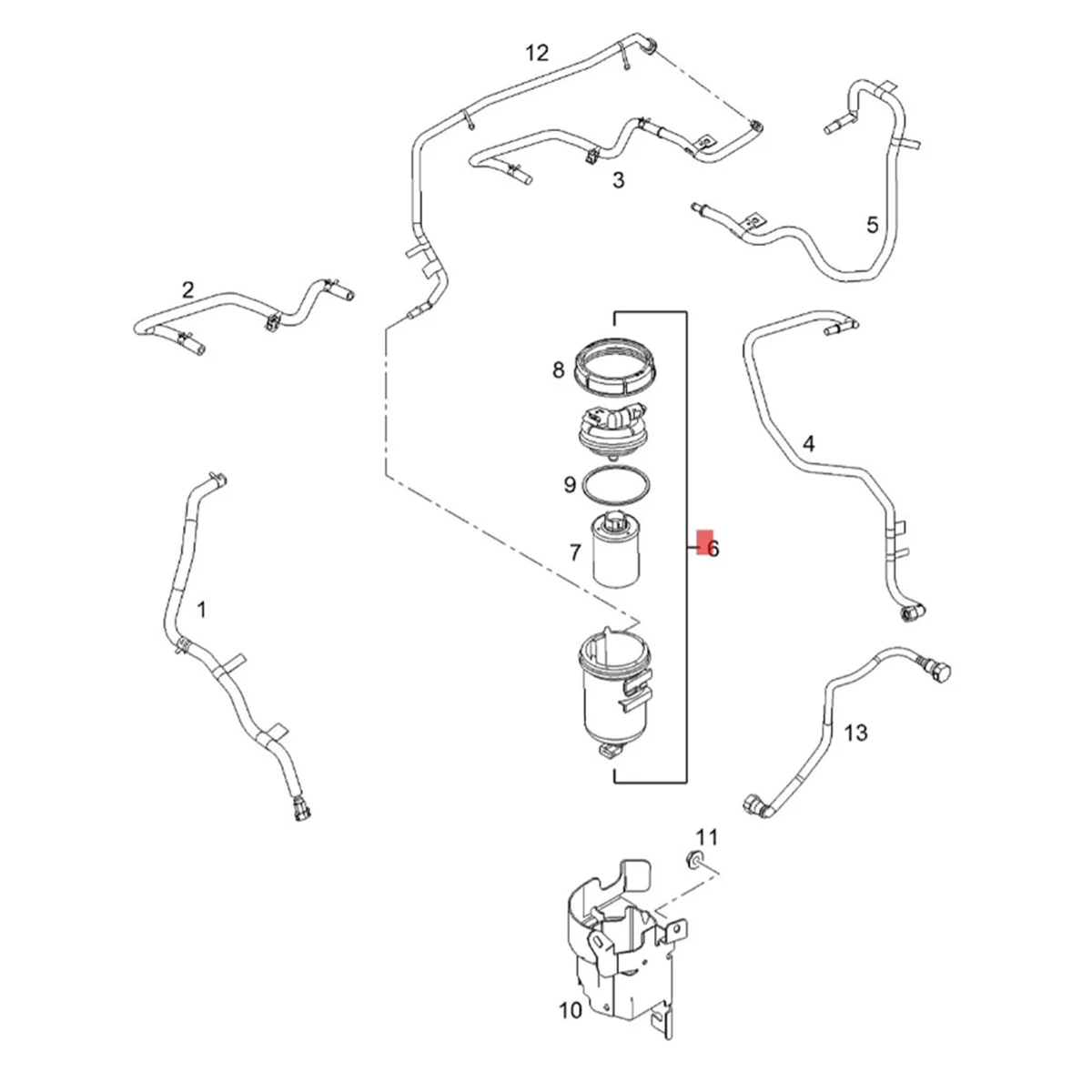 12
3
5
2
8
4
9
7
6
1
13
11
10