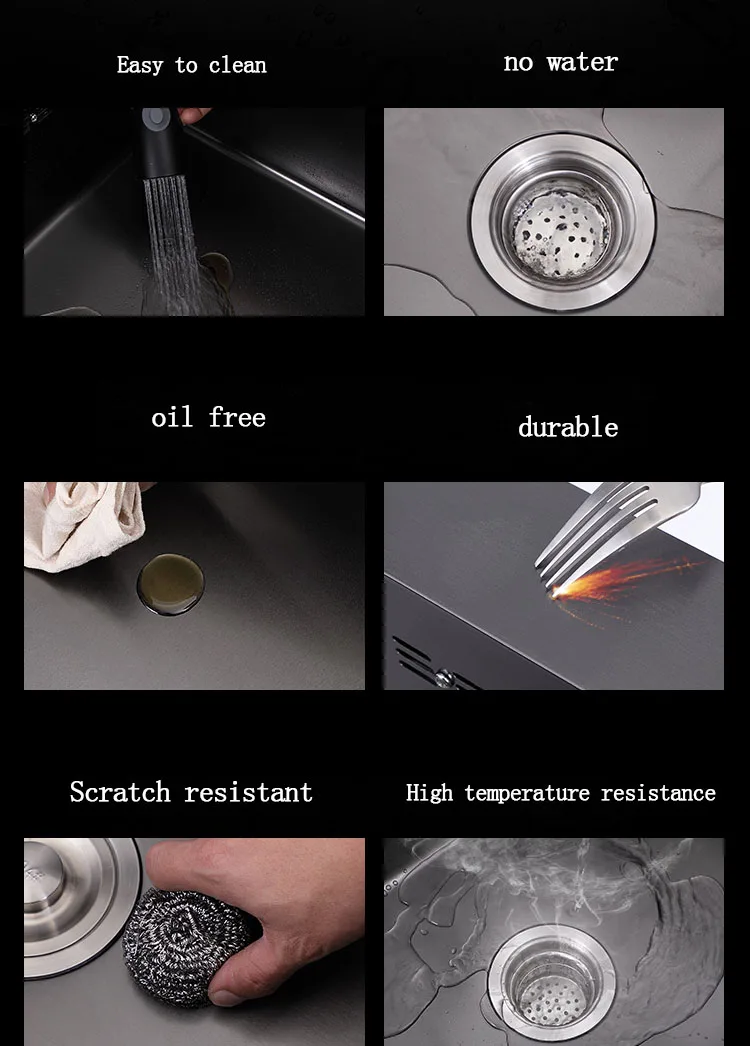 Easy to clean

no water

oil free

durable

Scratch resistant

High temperature resistance