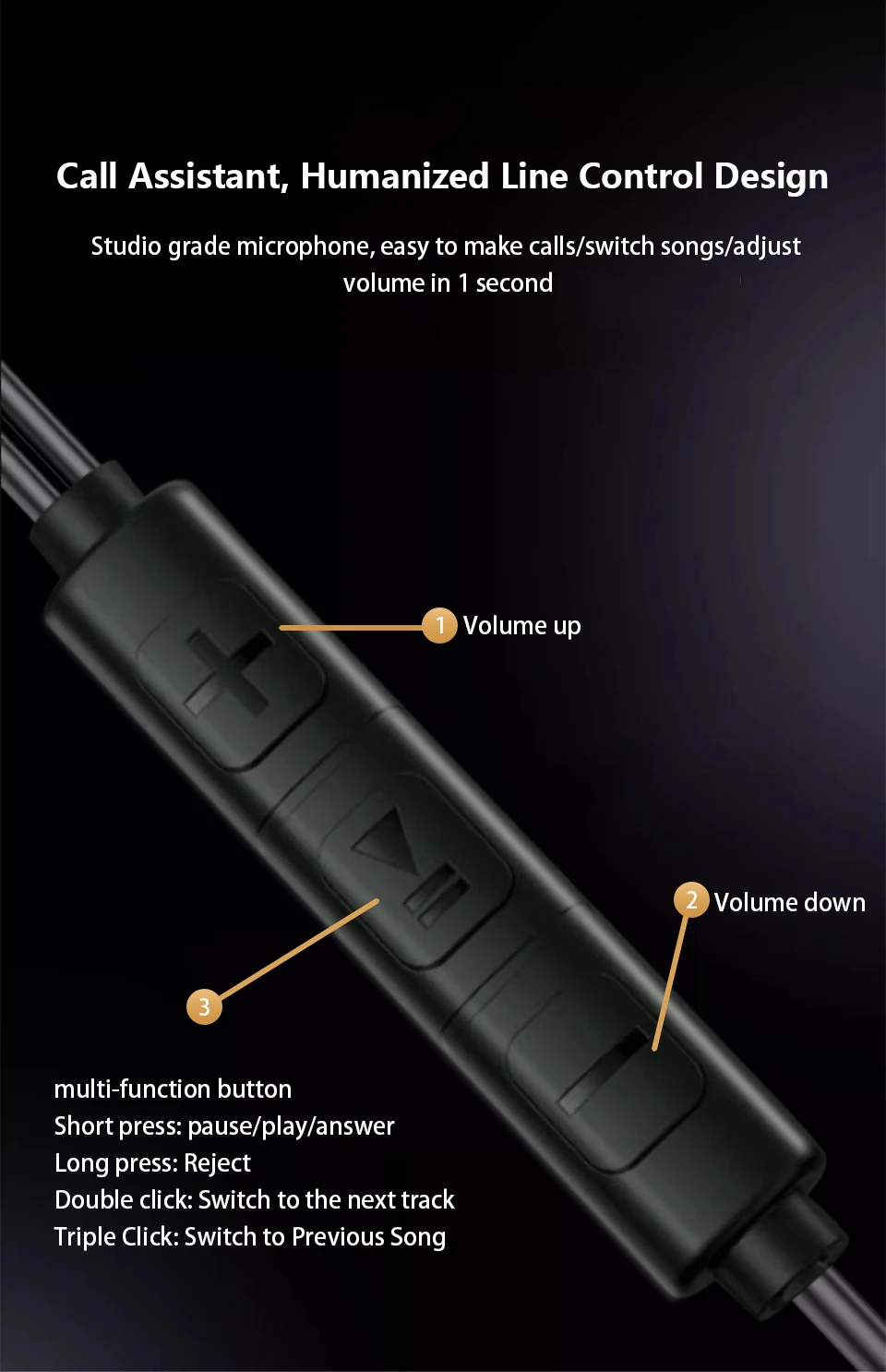 Call Assistant, Humanized Line Control Design

Studio grade microphone, easy to make calls/switch songs/adjust volume in 1 second

1 Volume up

2 Volume down

3

multi-function button
Short press: pause/play/answer
Long press: Reject
Double click: Switch to the next track
Triple Click: Switch to Previous Song