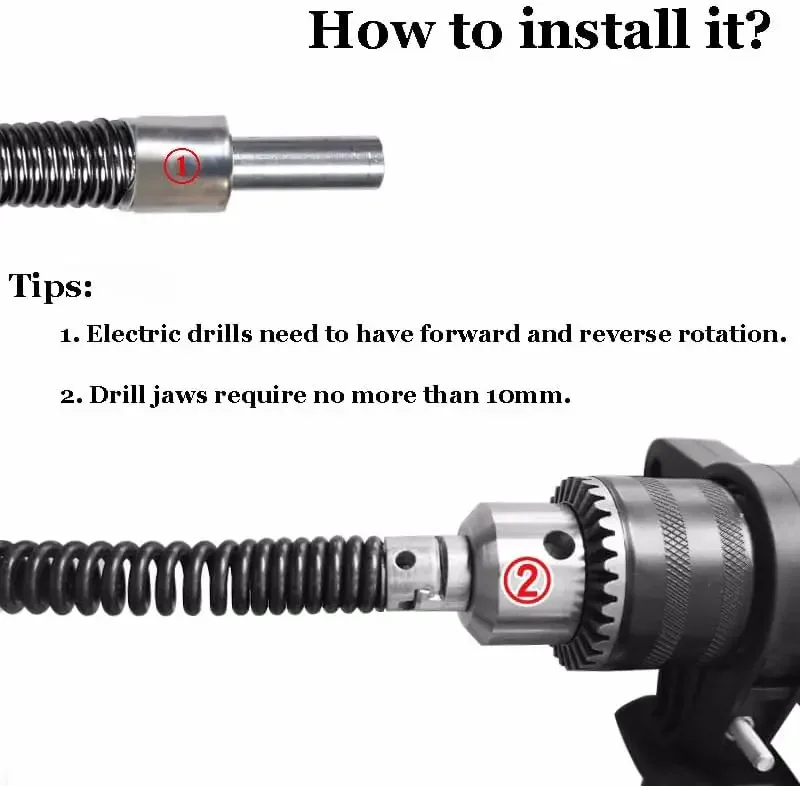 How to install it?

①

Tips:

1. Electric drills need to have forward and reverse rotation.

2. Drill jaws require no more than 10mm.

②