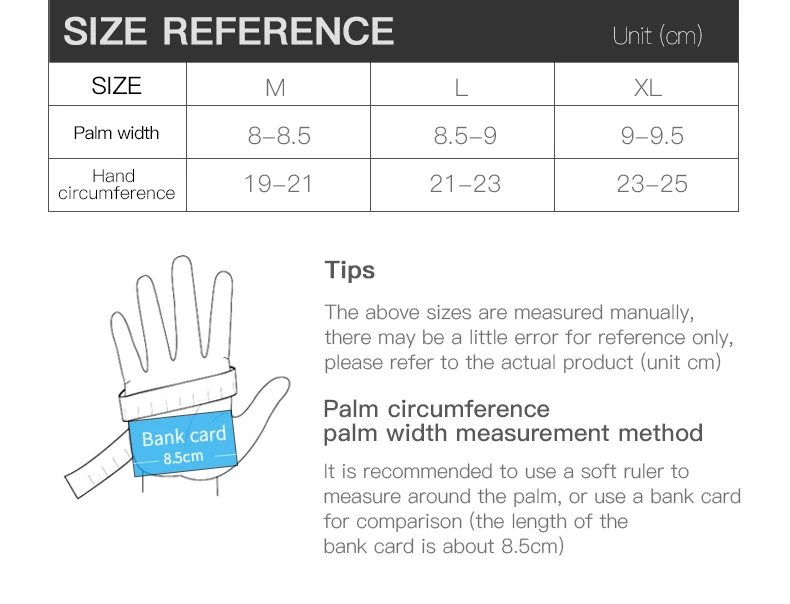 SIZE REFERENCE Unit (cm)

| SIZE | M | L | XL |
|---|---|---|---|
| Palm width | 8–8.5 | 8.5–9 | 9–9.5 |
| Hand circumference | 19–21 | 21–23 | 23–25 |

Bank card
8.5cm

Tips

The above sizes are measured manually, there may be a little error for reference only, please refer to the actual product (unit cm)

Palm circumference
palm width measurement method

It is recommended to use a soft ruler to measure around the palm, or use a bank card for comparison (the length of the bank card is about 8.5cm)