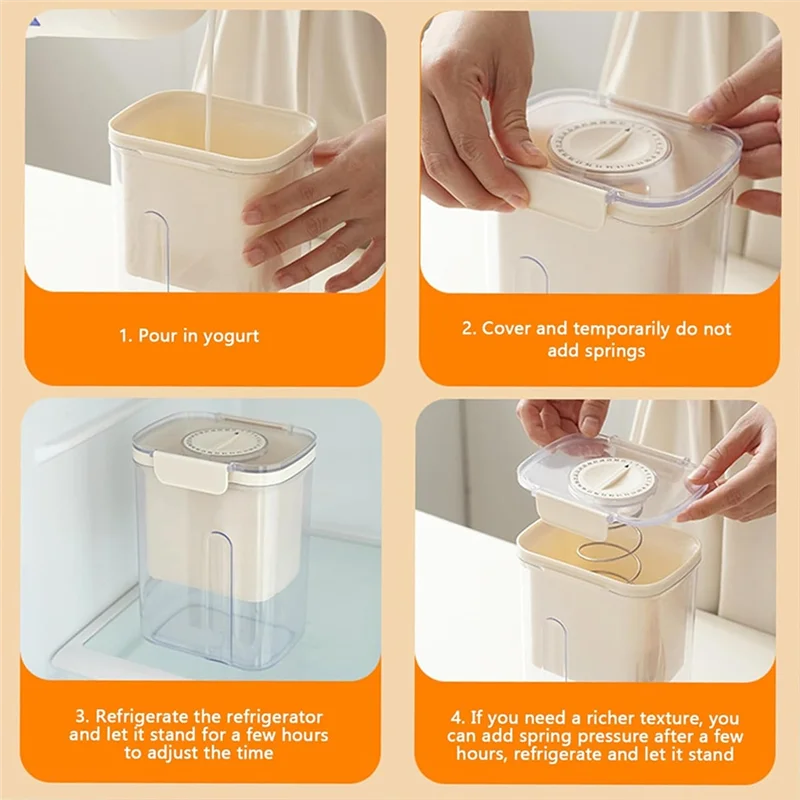 1. Pour in yogurt

2. Cover and temporarily do not add springs

3. Refrigerate the refrigerator and let it stand for a few hours to adjust the time

4. If you need a richer texture, you can add spring pressure after a few hours, refrigerate and let it stand