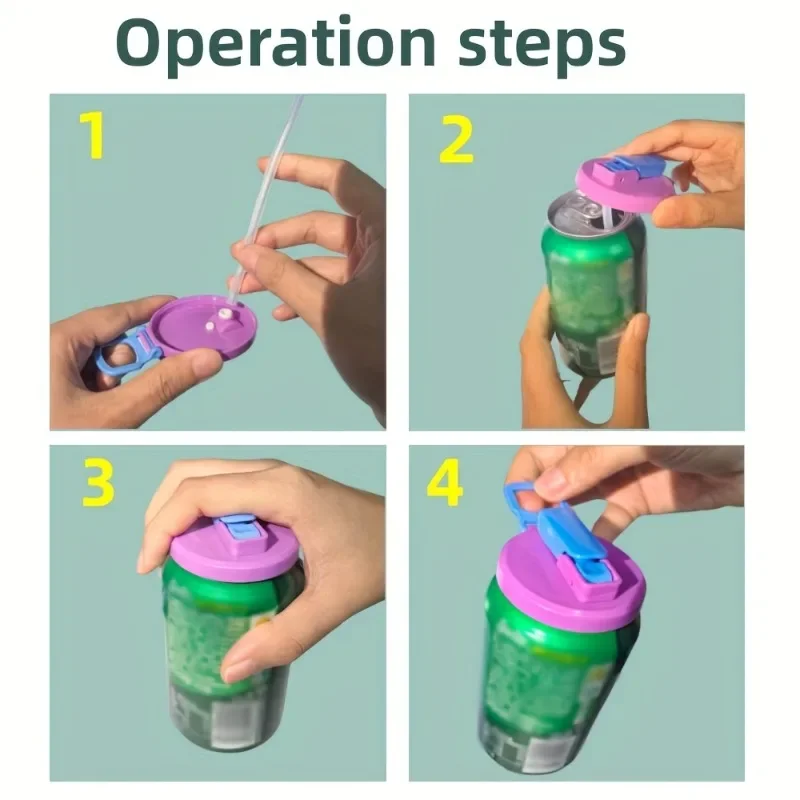 Operation steps

1

2

3

4