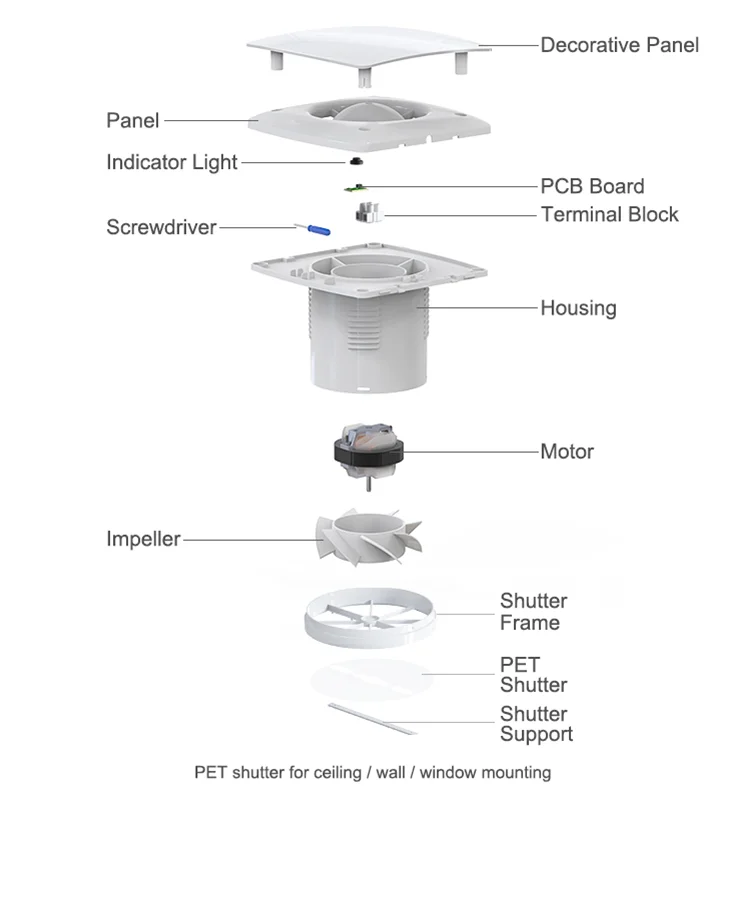 Decorative Panel
Panel
Indicator Light
PCB Board
Terminal Block
Screwdriver
Housing
Motor
Impeller
Shutter Frame
PET Shutter
Shutter Support

PET shutter for ceiling / wall / window mounting