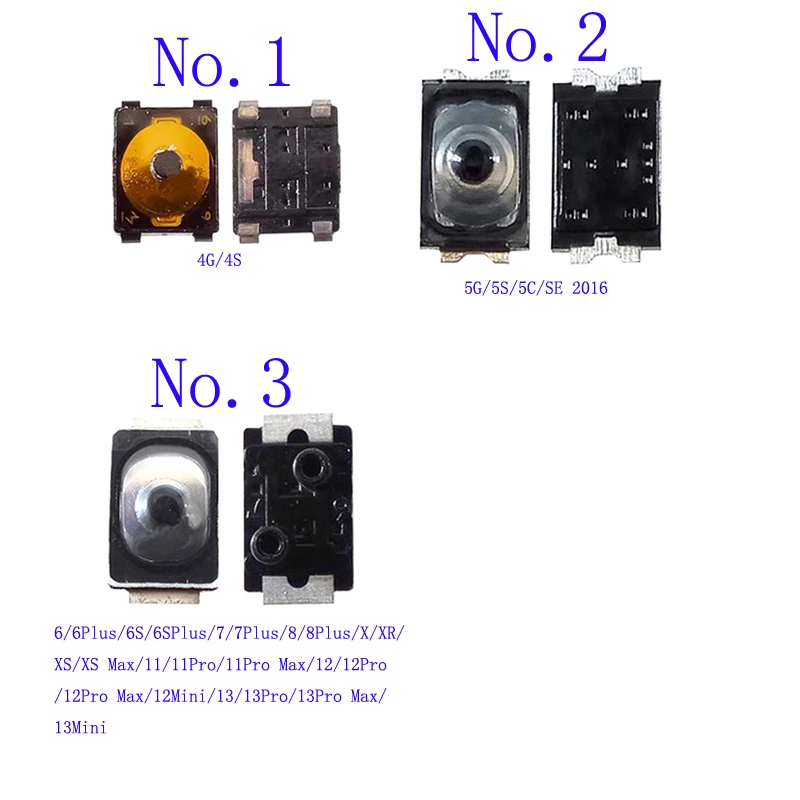 No. 1

4G/4S

No. 2

5G/5S/5C/SE 2016

No. 3

6/6Plus/6S/6SPlus/7/7Plus/8/8Plus/X/XR/ XS/XS Max/11/11Pro/11Pro Max/12/12Pro /12Pro Max/12Mini/13/13Pro/13Pro Max/ 13Mini