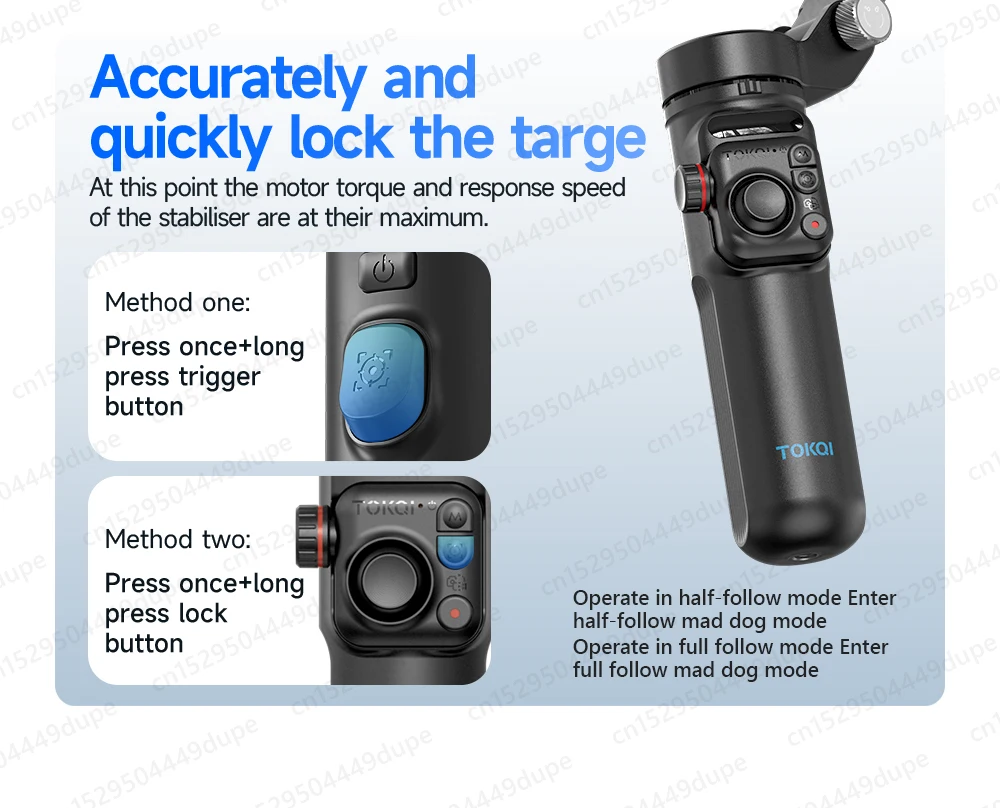 Accurately and quickly lock the targe

At this point the motor torque and response speed of the stabiliser are at their maximum.

Method one:

Press once+long press trigger button

Method two:

Press once+long press lock button

TOKQI

M

TOKQI

Operate in half-follow mode Enter half-follow mad dog mode

Operate in full follow mode Enter full follow mad dog mode

cn1529504449dupe