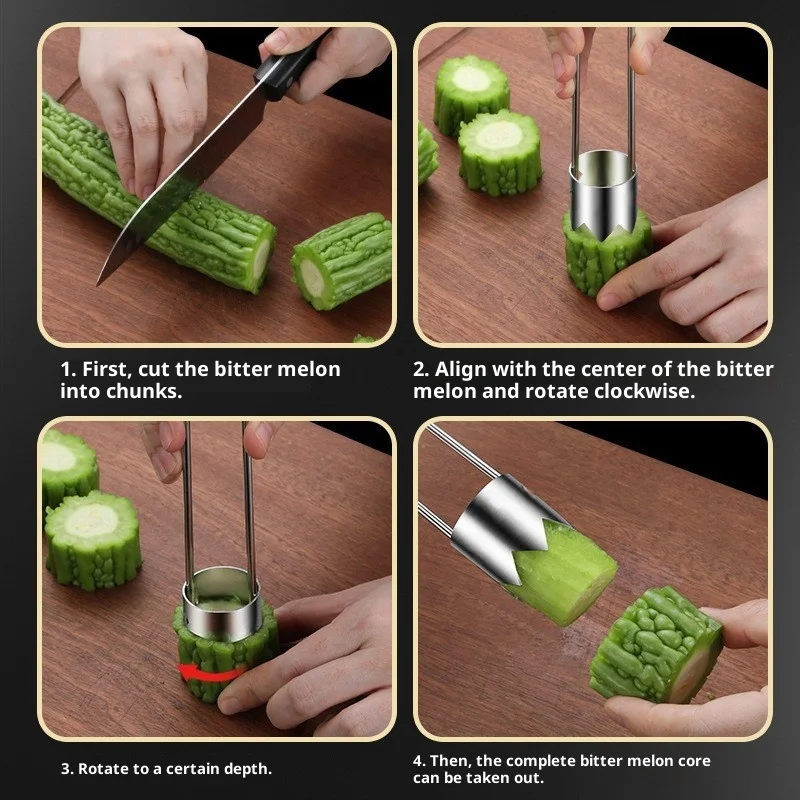 1. First, cut the bitter melon into chunks.

2. Align with the center of the bitter melon and rotate clockwise.

3. Rotate to a certain depth.

4. Then, the complete bitter melon core can be taken out.