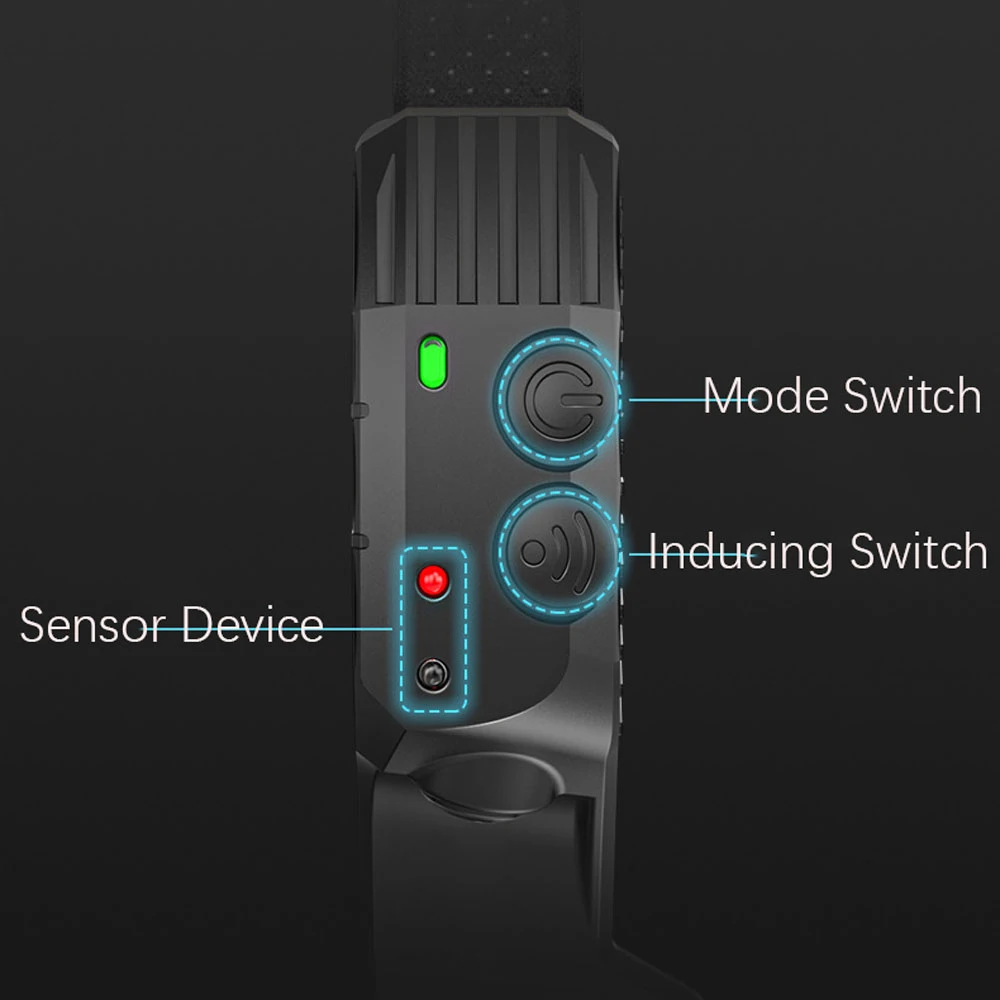 Mode Switch

Inducing Switch

Sensor Device