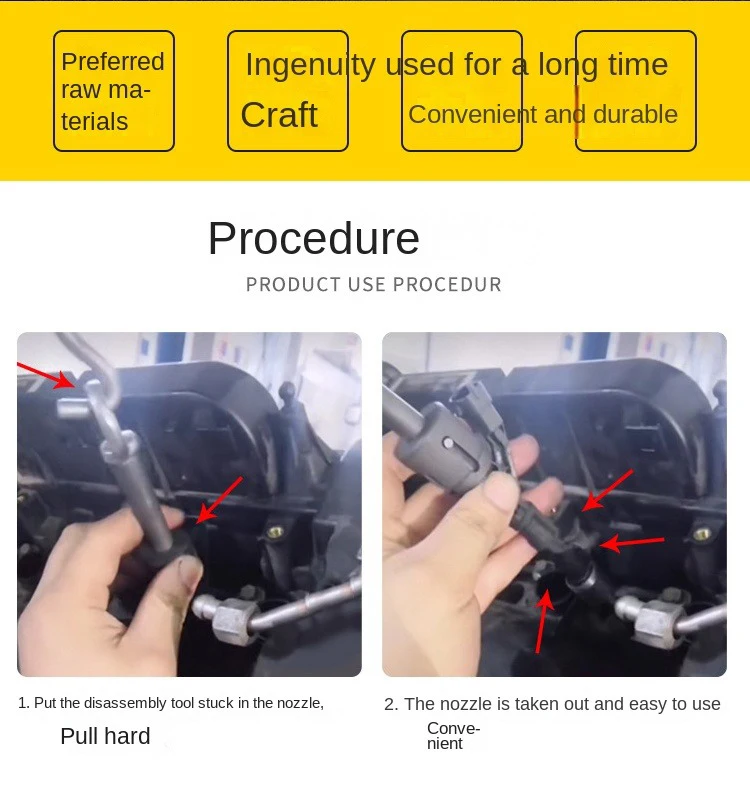 Preferred raw materials

Ingenuity used for a long time

Craft

Convenient and durable

Procedure

PRODUCT USE PROCEDUR

1. Put the disassembly tool stuck in the nozzle,

Pull hard

2. The nozzle is taken out and easy to use

Convenient