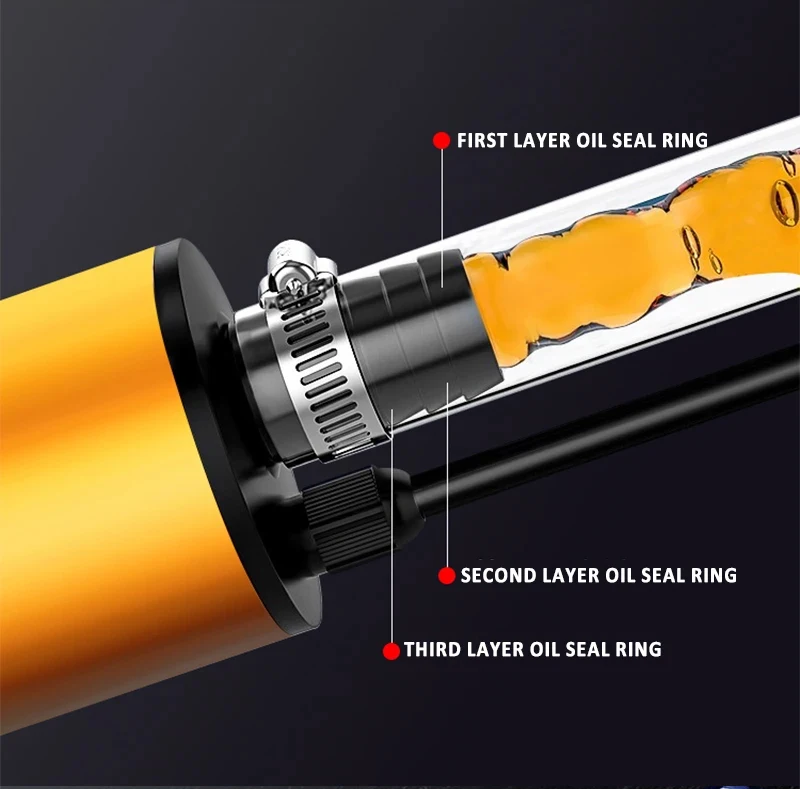 FIRST LAYER OIL SEAL RING

SECOND LAYER OIL SEAL RING

THIRD LAYER OIL SEAL RING