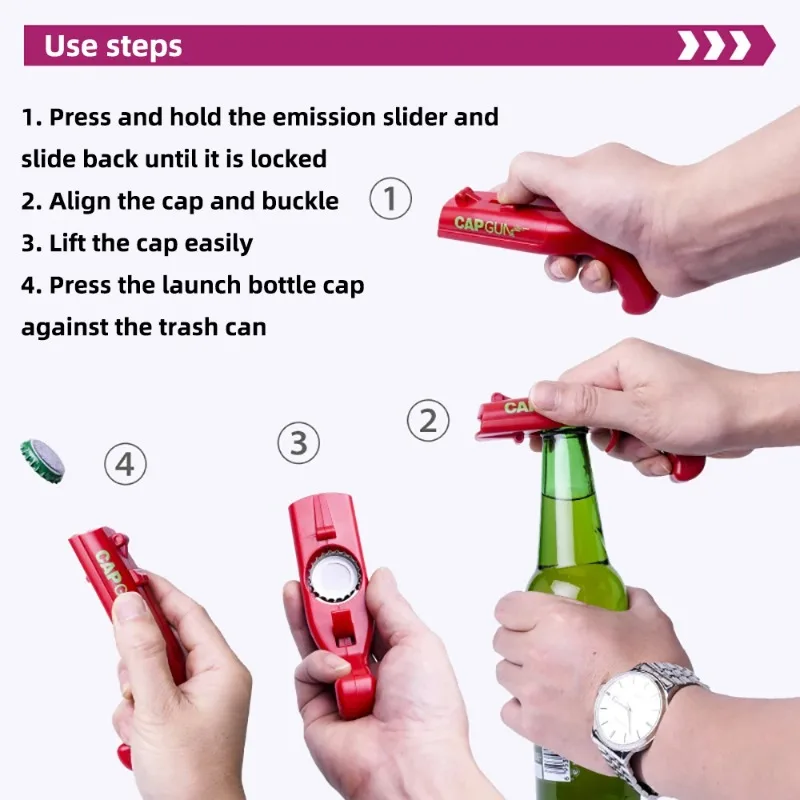 Use steps

1. Press and hold the emission slider and slide back until it is locked
2. Align the cap and buckle
3. Lift the cap easily
4. Press the launch bottle cap against the trash can

①
CAPGUN
②
CA
③
④
CAPG