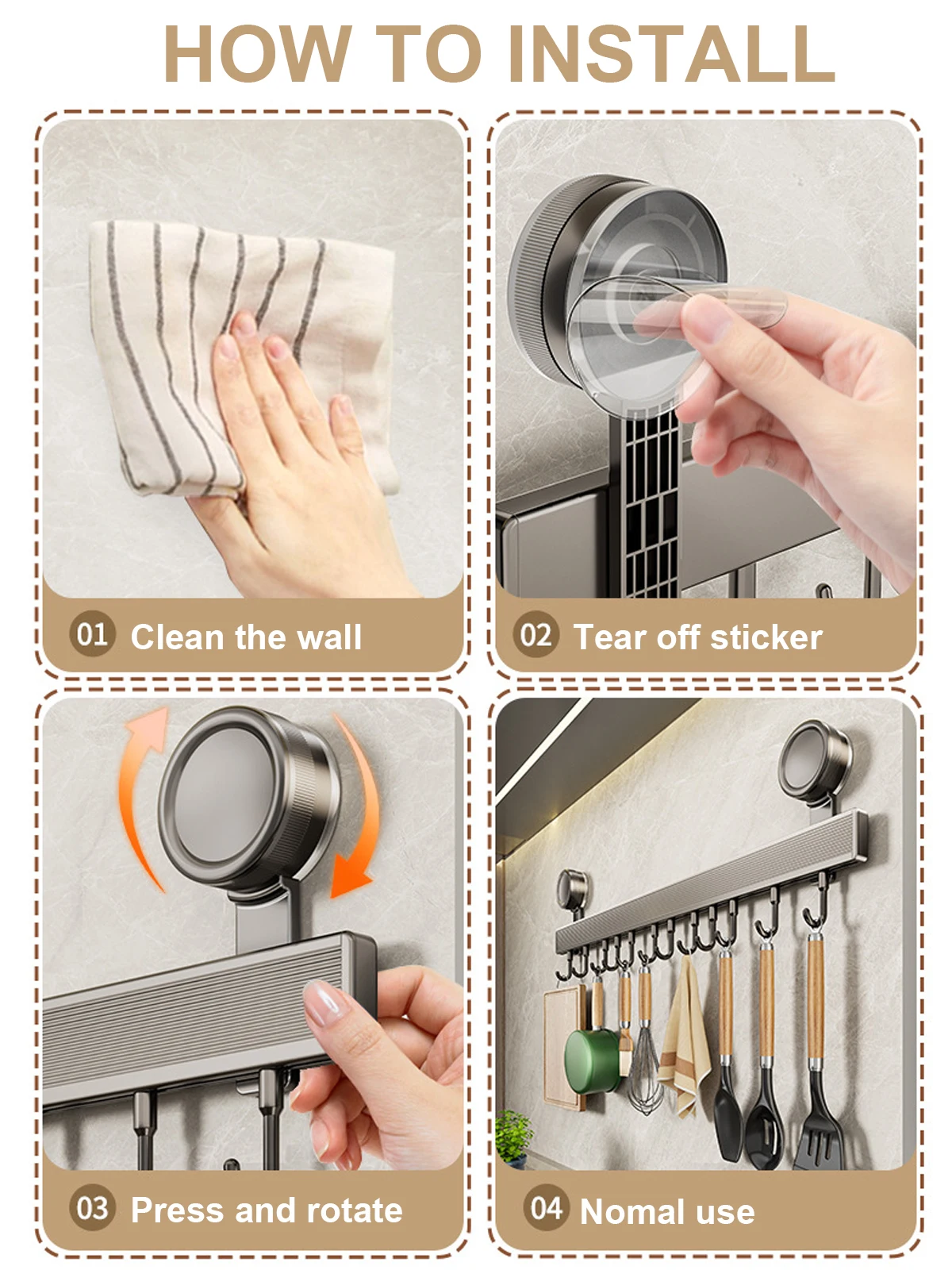 HOW TO INSTALL

01 Clean the wall

02 Tear off sticker

03 Press and rotate

04 Nomal use