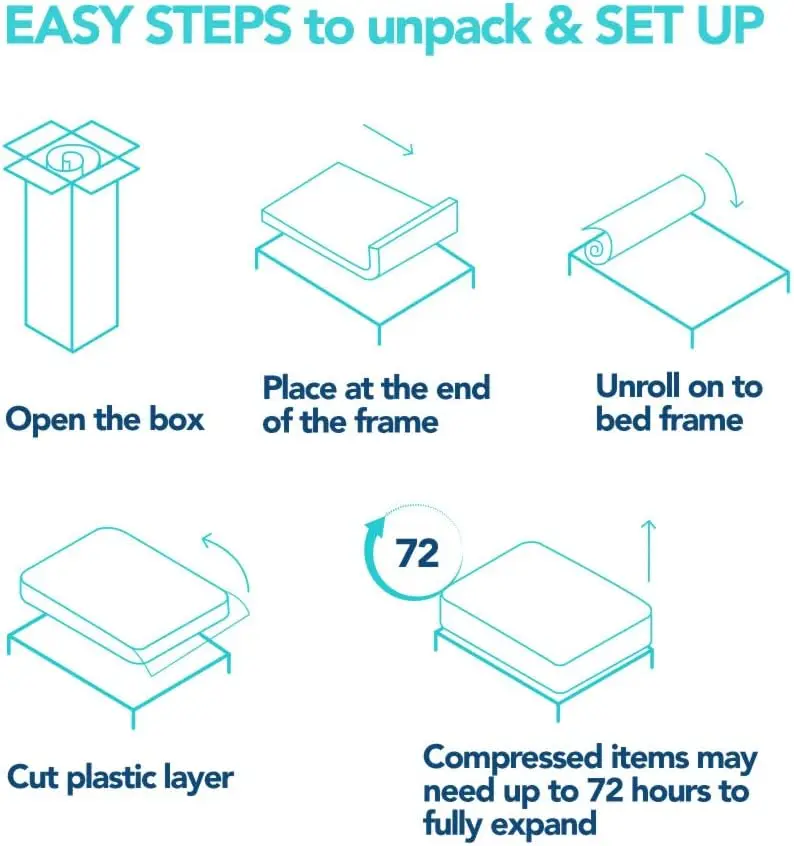 EASY STEPS to unpack & SET UP

Open the box

Place at the end of the frame

Unroll on to bed frame

Cut plastic layer

72

Compressed items may need up to 72 hours to fully expand