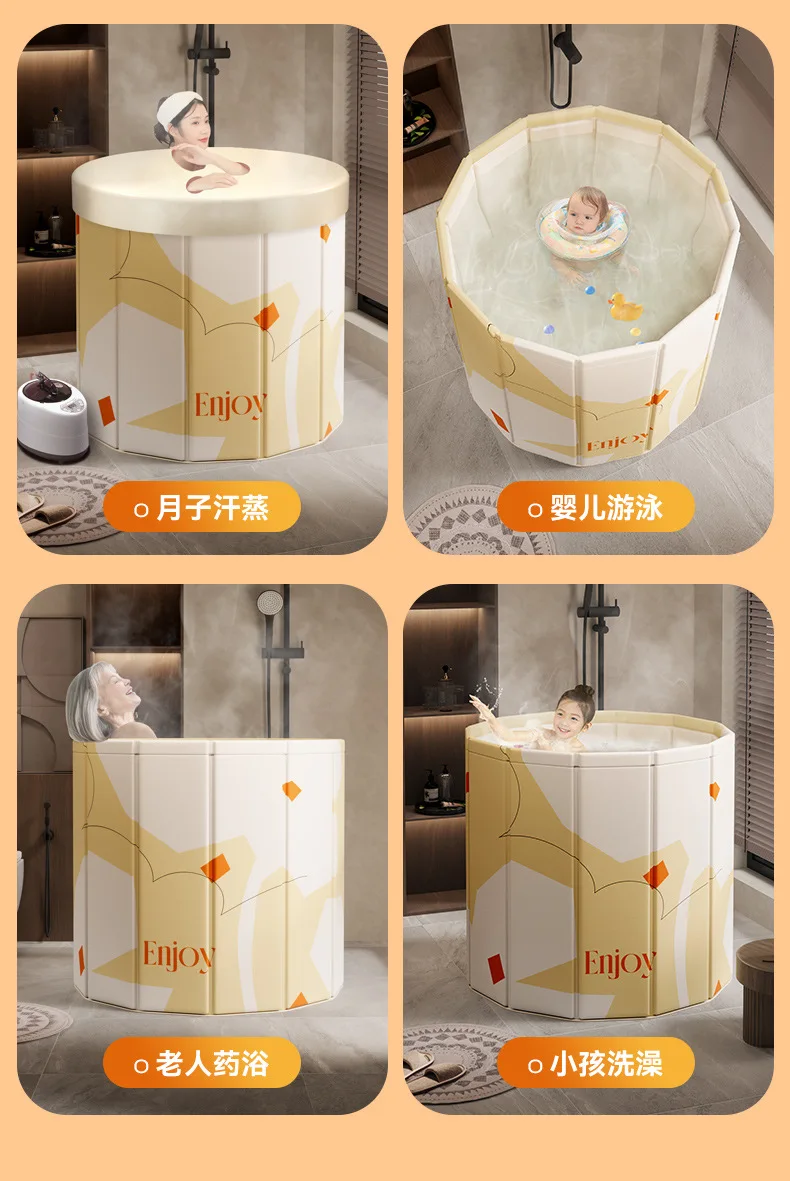 Enjoy

月子汗蒸

Enjoy

婴儿游泳

Enjoy

老人药浴

Enjoy

小孩洗澡