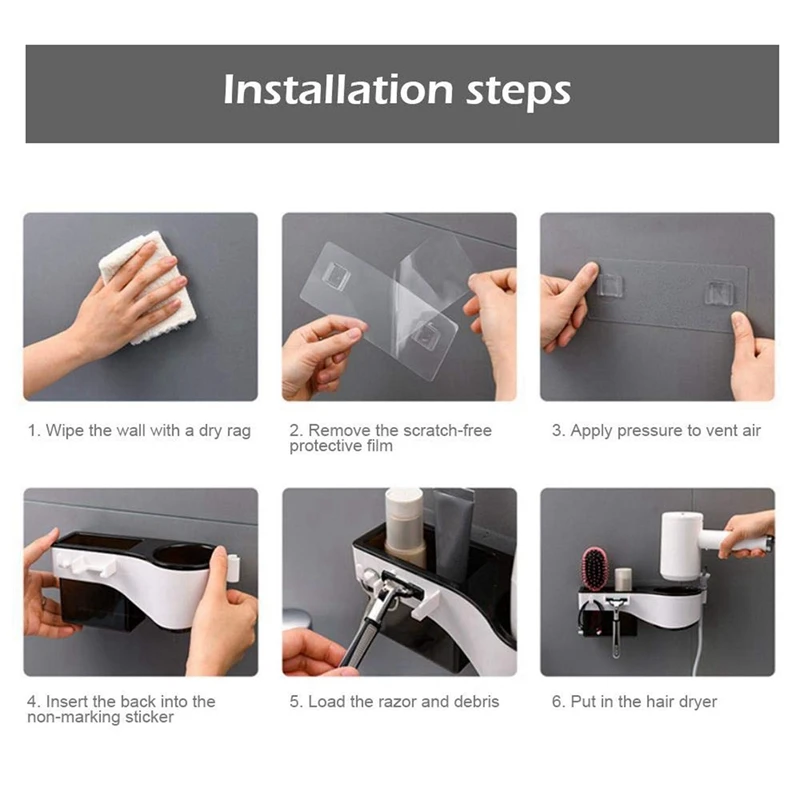 Installation steps

1. Wipe the wall with a dry rag

2. Remove the scratch-free protective film

3. Apply pressure to vent air

4. Insert the back into the non-marking sticker

5. Load the razor and debris

6. Put in the hair dryer