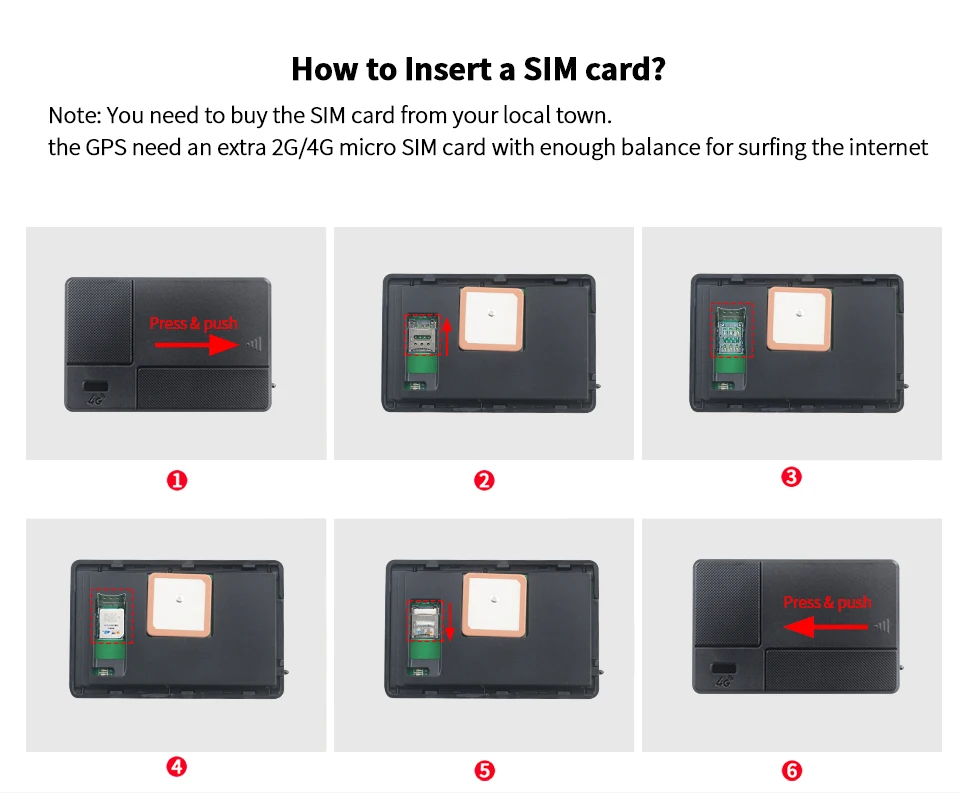 How to Insert a SIM card?

Note: You need to buy the SIM card from your local town.
the GPS need an extra 2G/4G micro SIM card with enough balance for surfing the internet

Press & push

4G

❶

❷

❸

❹

❺

Press & push

4G

❻