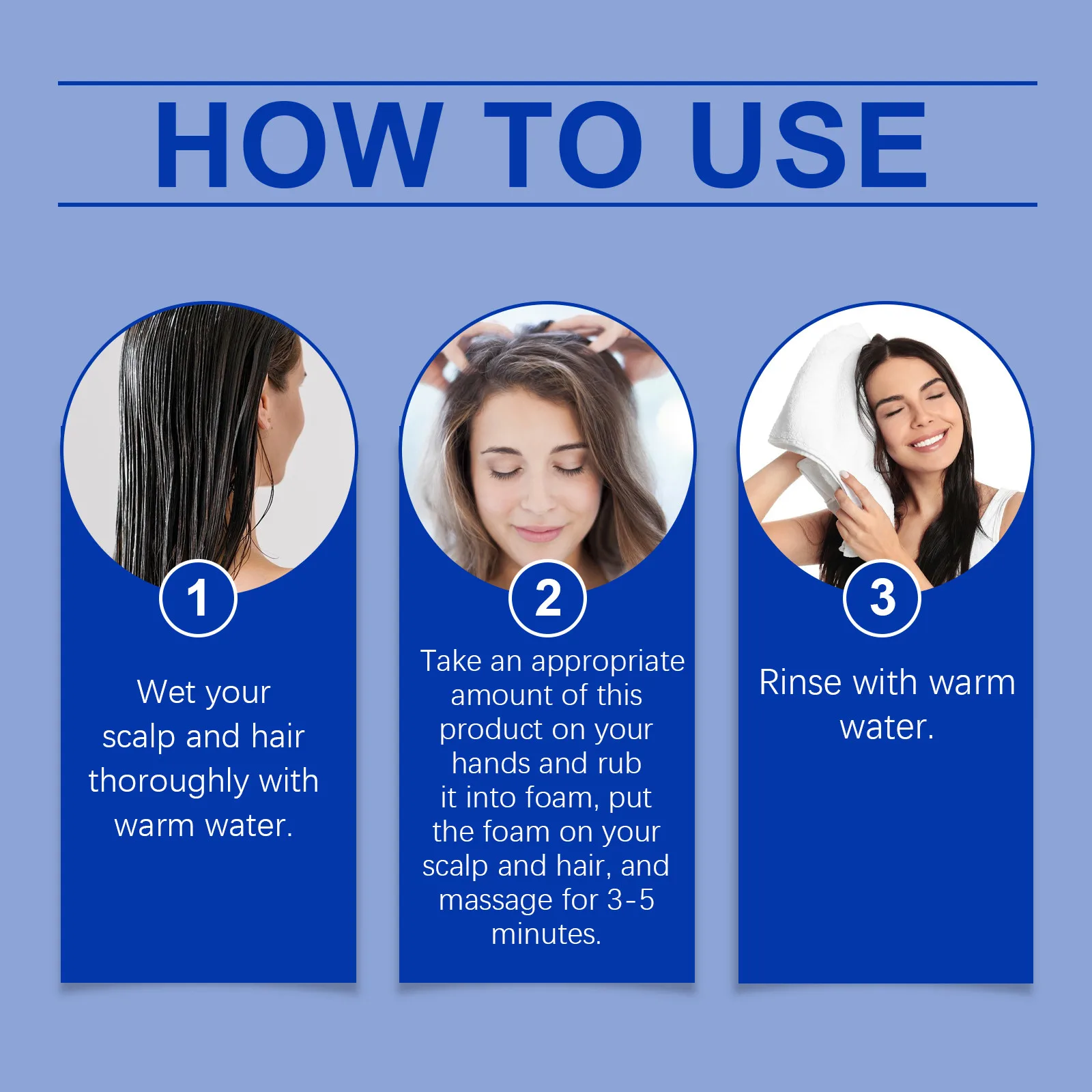 HOW TO USE

1

Wet your scalp and hair thoroughly with warm water.

2

Take an appropriate amount of this product on your hands and rub it into foam, put the foam on your scalp and hair, and massage for 3-5 minutes.

3

Rinse with warm water.