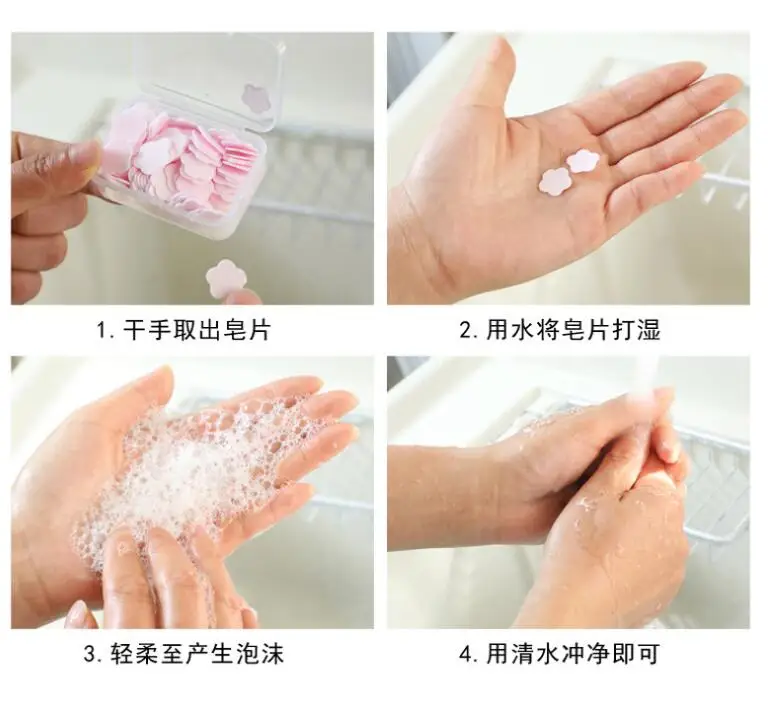 1. 干手取出皂片

2. 用水将皂片打湿

3. 轻柔至产生泡沫

4. 用清水冲净即可